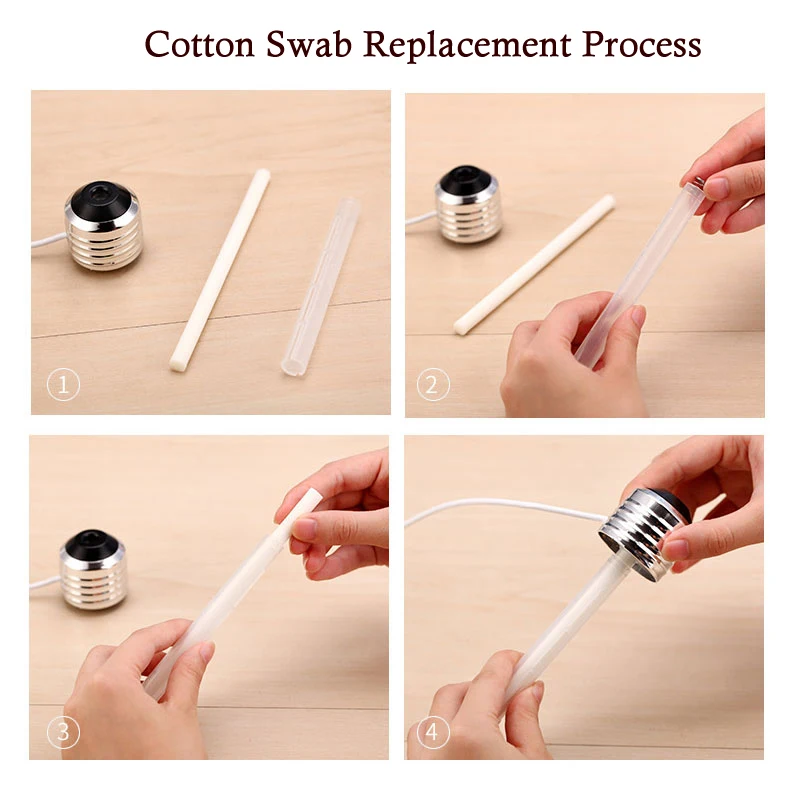 Cotton Swab Replacement Process

1

2

3

4