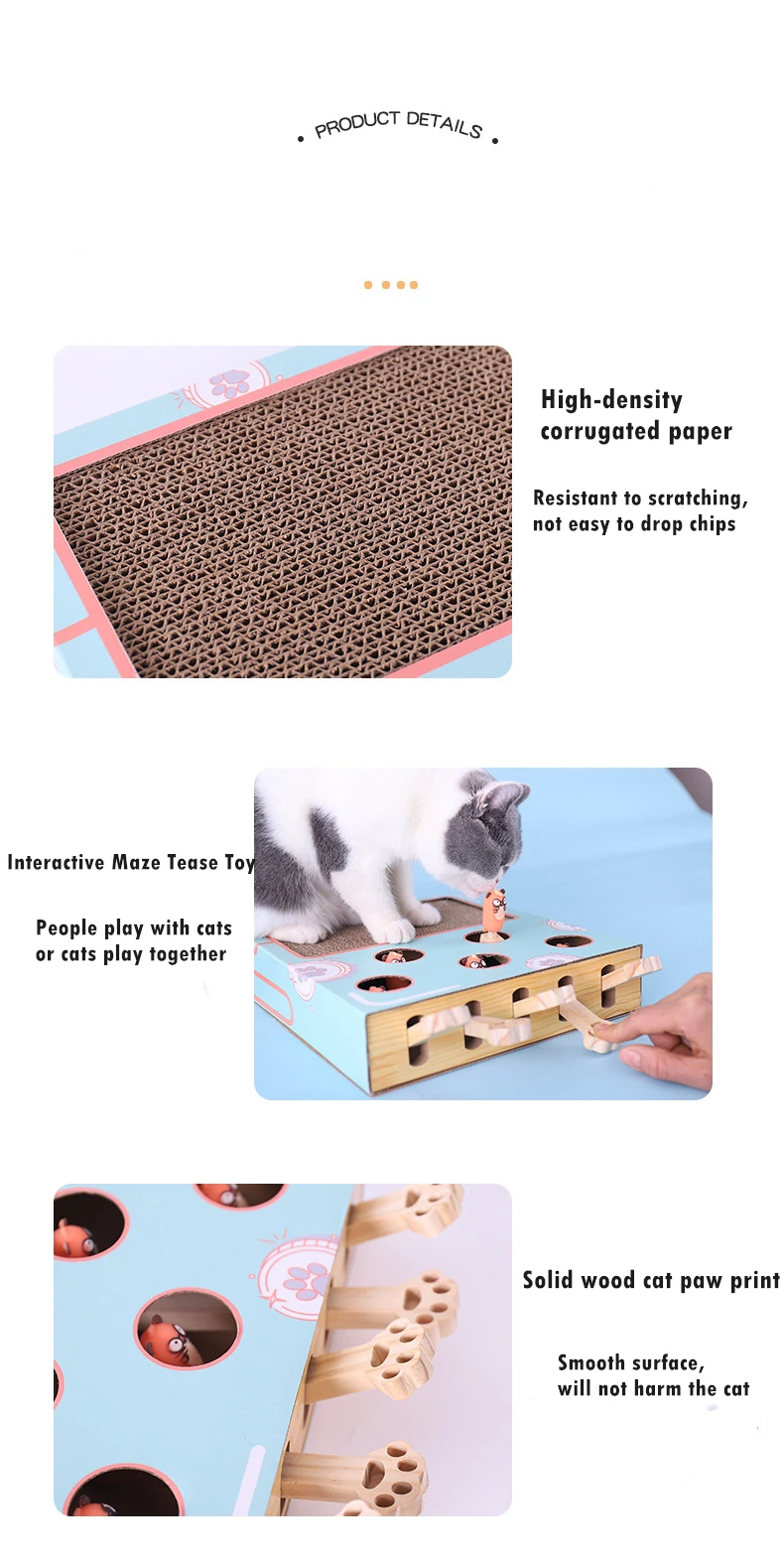 PRODUCT DETAILS

High-density corrugated paper

Resistant to scratching, not easy to drop chips

Interactive Maze Tease Toy

People play with cats or cats play together

Solid wood cat paw print

Smooth surface, will not harm the cat