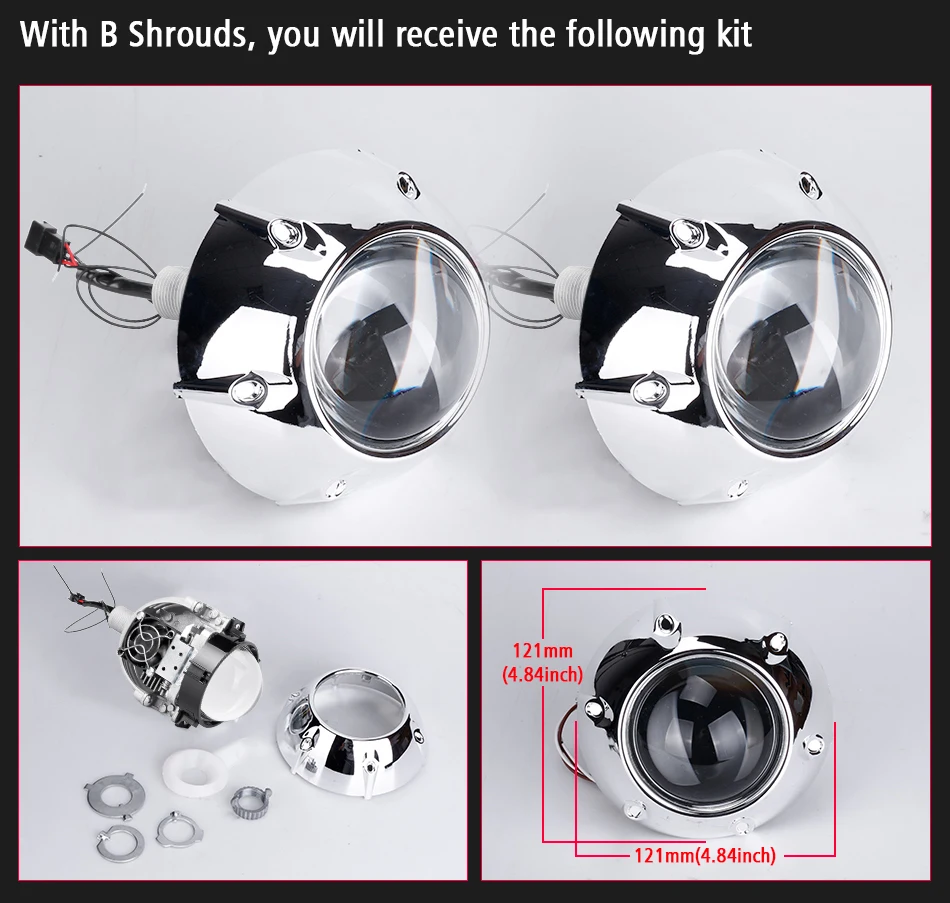 With B Shrouds, you will receive the following kit

121mm
(4.84inch)

121mm(4.84inch)