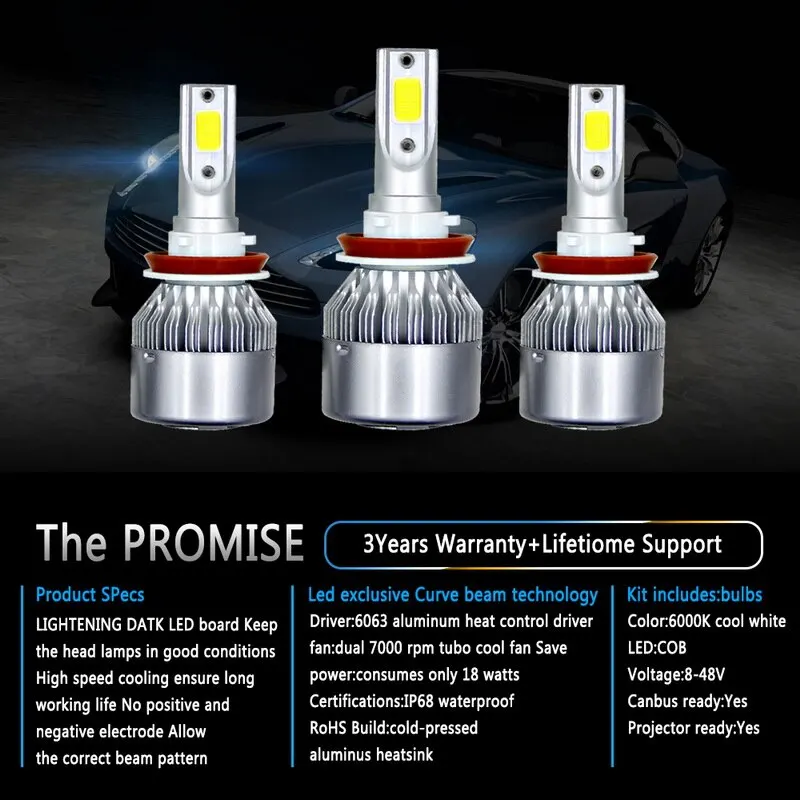 The PROMISE

3Years Warranty+Lifetiome Support

Product SPecs

LIGHTENING DATK LED board Keep the head lamps in good conditions High speed cooling ensure long working life No positive and negative electrode Allow the correct beam pattern

Led exclusive Curve beam technology

Driver:6063 aluminum heat control driver fan:dual 7000 rpm tubo cool fan Save power:consumes only 18 watts Certifications:IP68 waterproof RoHS Build:cold-pressed aluminus heatsink

Kit includes:bulbs

Color:6000K cool white
LED:COB
Voltage:8-48V
Canbus ready:Yes
Projector ready:Yes