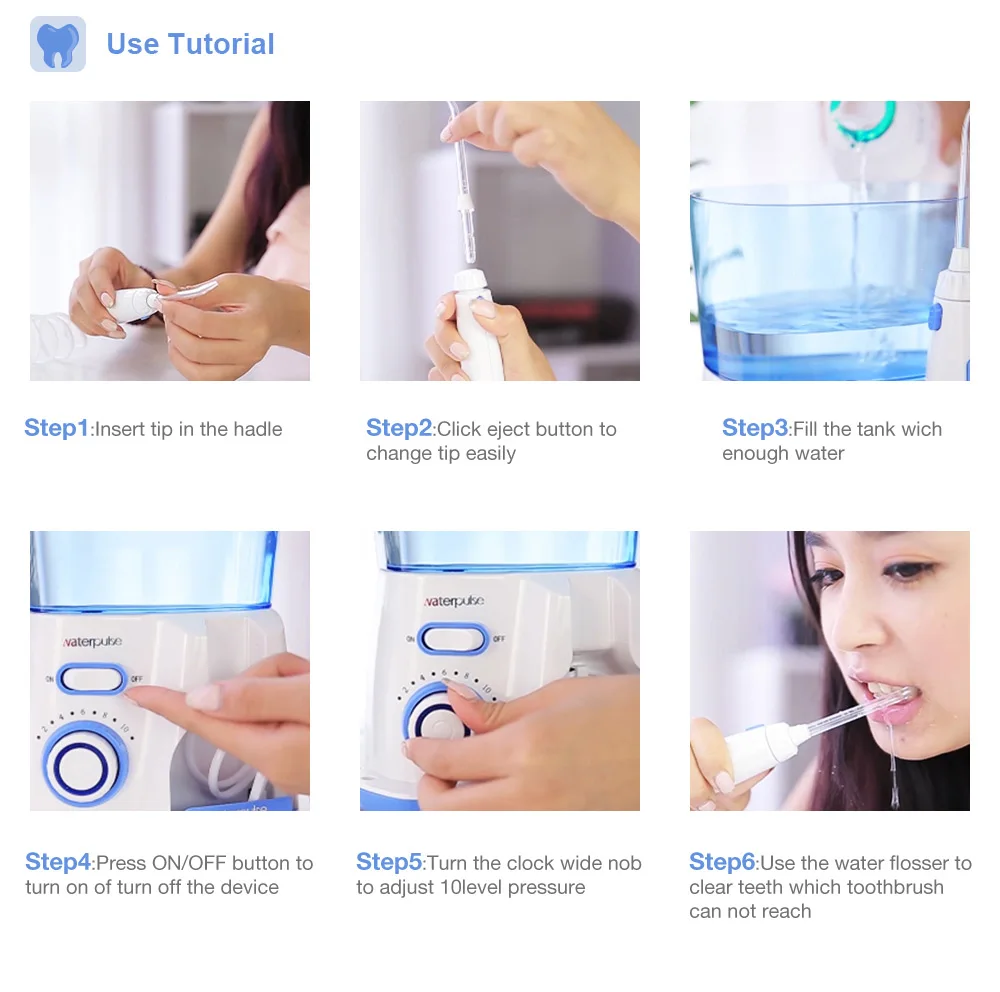 Use Tutorial

Step1:Insert tip in the hadle

Step2:Click eject button to change tip easily

Step3:Fill the tank wich enough water

waterpulse
ON OFF
2 4 6 8 10

waterpulse
ON OFF
2 4 6 8 10

Step4:Press ON/OFF button to turn on of turn off the device

Step5:Turn the clock wide nob to adjust 10level pressure

Step6:Use the water flosser to clear teeth which toothbrush can not reach