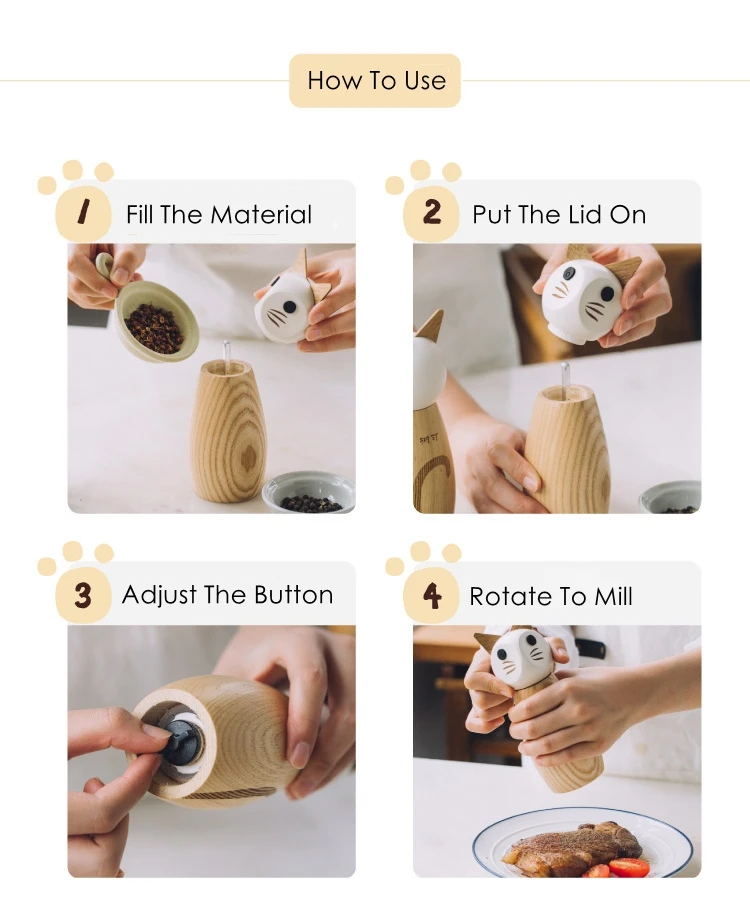 How To Use

1 Fill The Material

2 Put The Lid On

3 Adjust The Button

4 Rotate To Mill