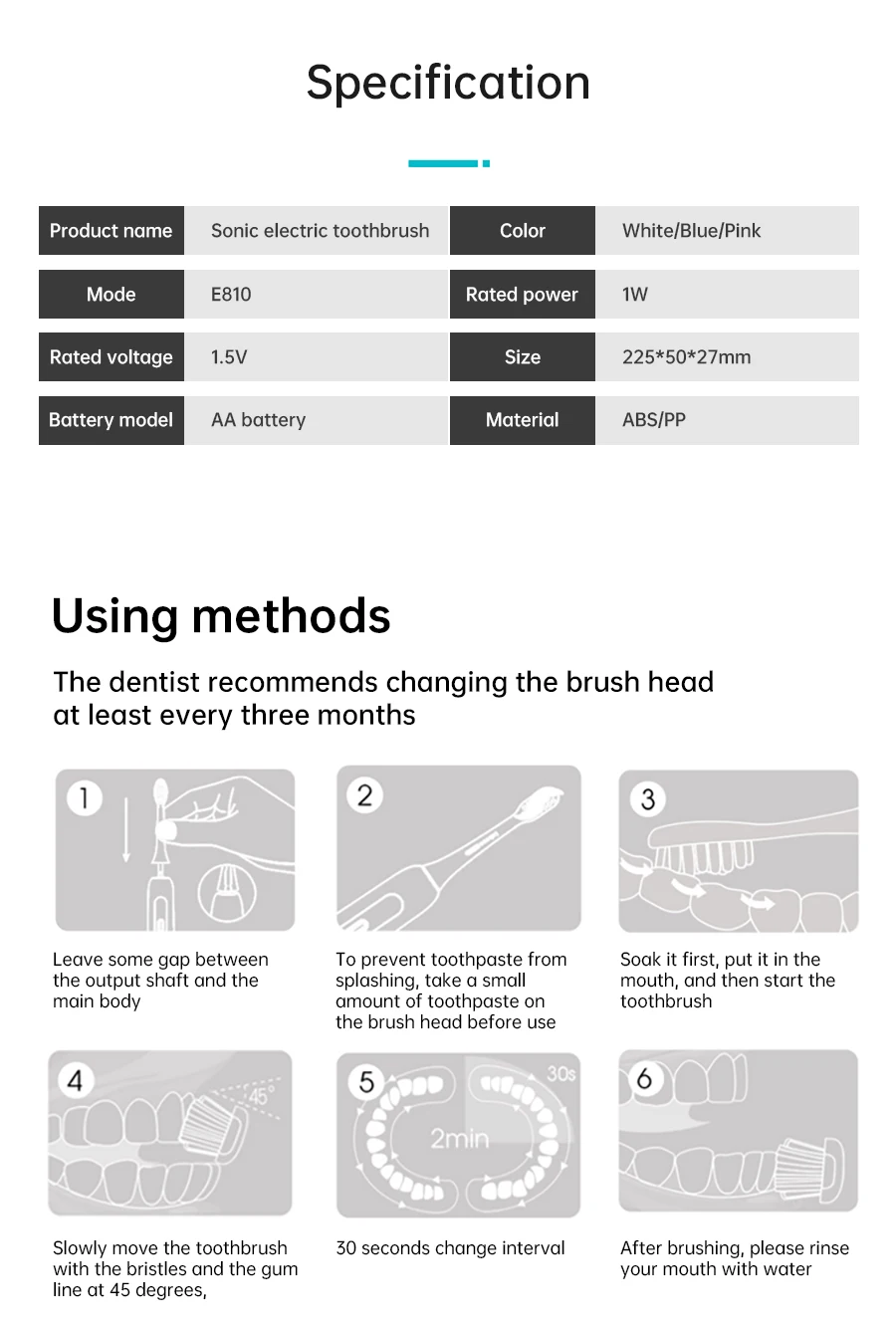 Specification

| Product name | Sonic electric toothbrush | Color | White/Blue/Pink |
|---|---|---|---|
| Mode | E810 | Rated power | 1W |
| Rated voltage | 1.5V | Size | 225*50*27mm |
| Battery model | AA battery | Material | ABS/PP |

Using methods

The dentist recommends changing the brush head at least every three months

1

Leave some gap between the output shaft and the main body

2

To prevent toothpaste from splashing, take a small amount of toothpaste on the brush head before use

3

Soak it first, put it in the mouth, and then start the toothbrush

4

45°

Slowly move the toothbrush with the bristles and the gum line at 45 degrees,

5

30s

2min

30 seconds change interval

6

After brushing, please rinse your mouth with water