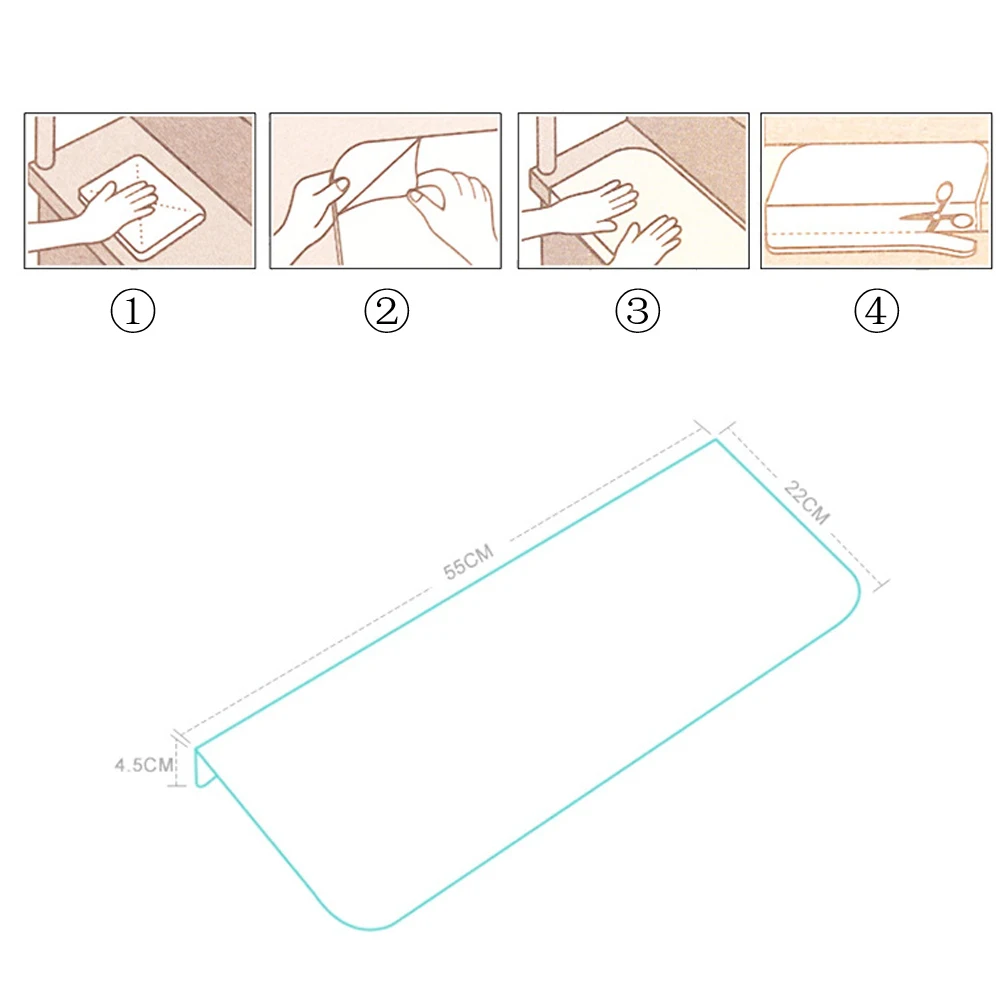 ①

②

③

④

55CM

22CM

4.5CM