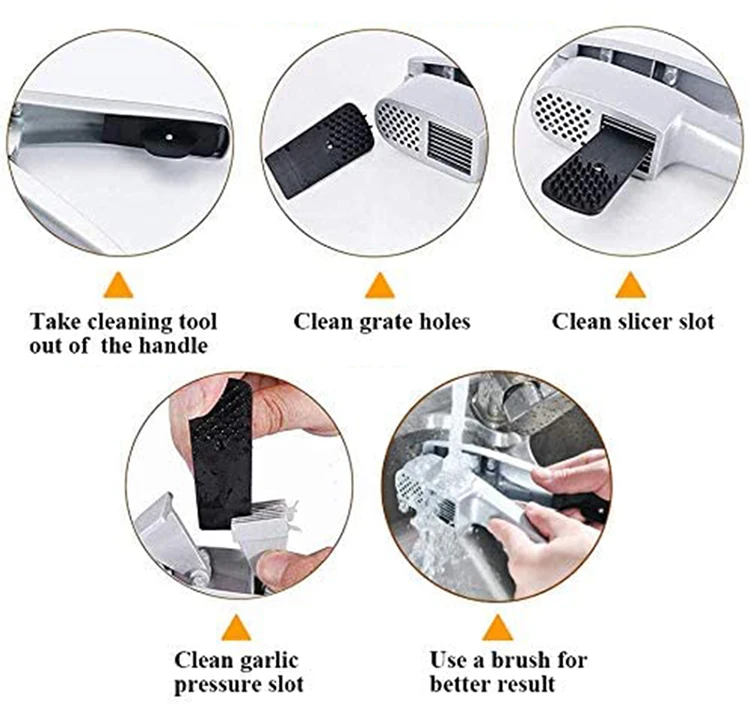 Take cleaning tool out of  the handle

Clean grate holes

Clean slicer slot

Clean garlic pressure slot

Use a brush for better result