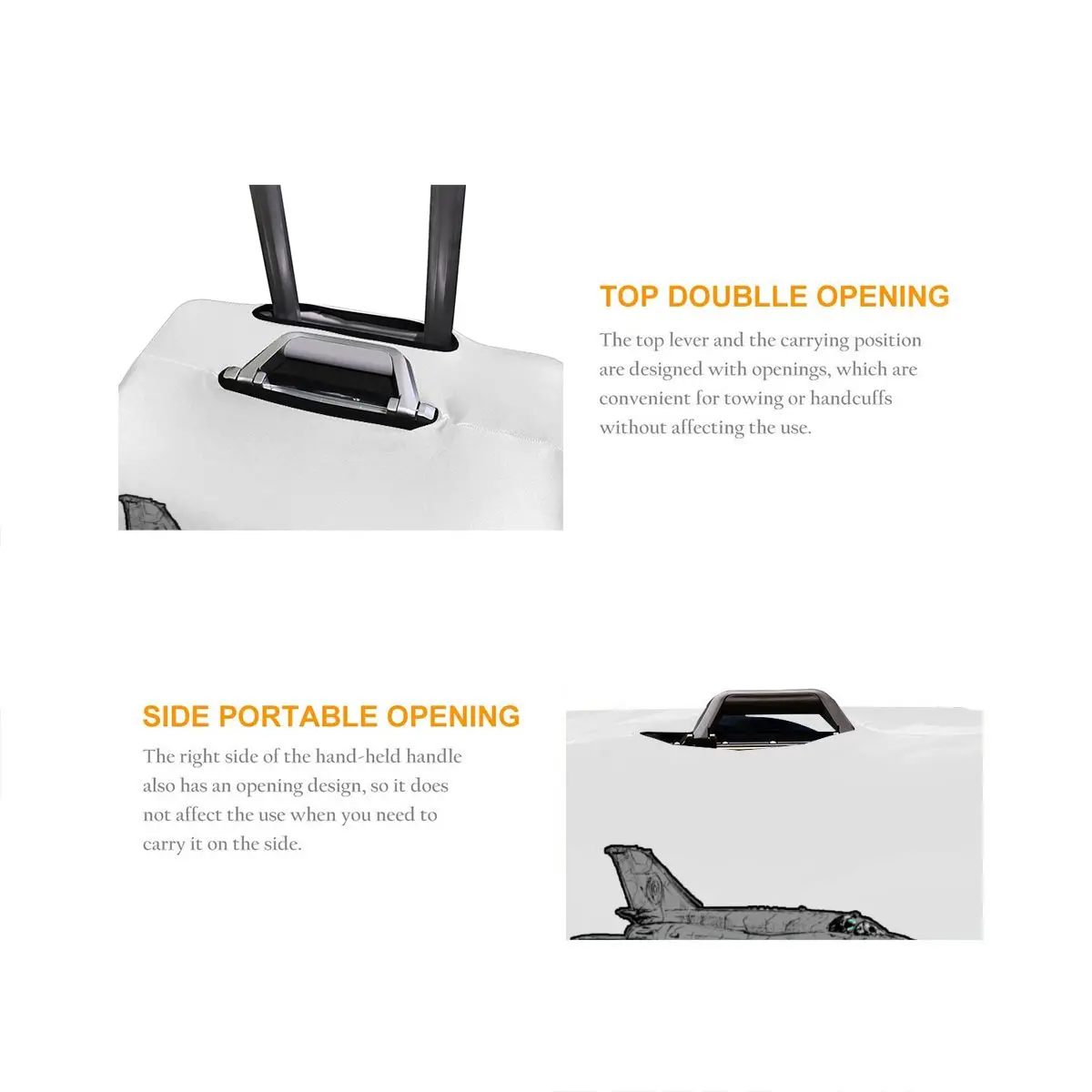 TOP DOUBLLE OPENING

The top lever and the carrying position are designed with openings, which are convenient for towing or handcuffs without affecting the use.

SIDE PORTABLE OPENING

The right side of the hand-held handle also has an opening design, so it does not affect the use when you need to carry it on the side.