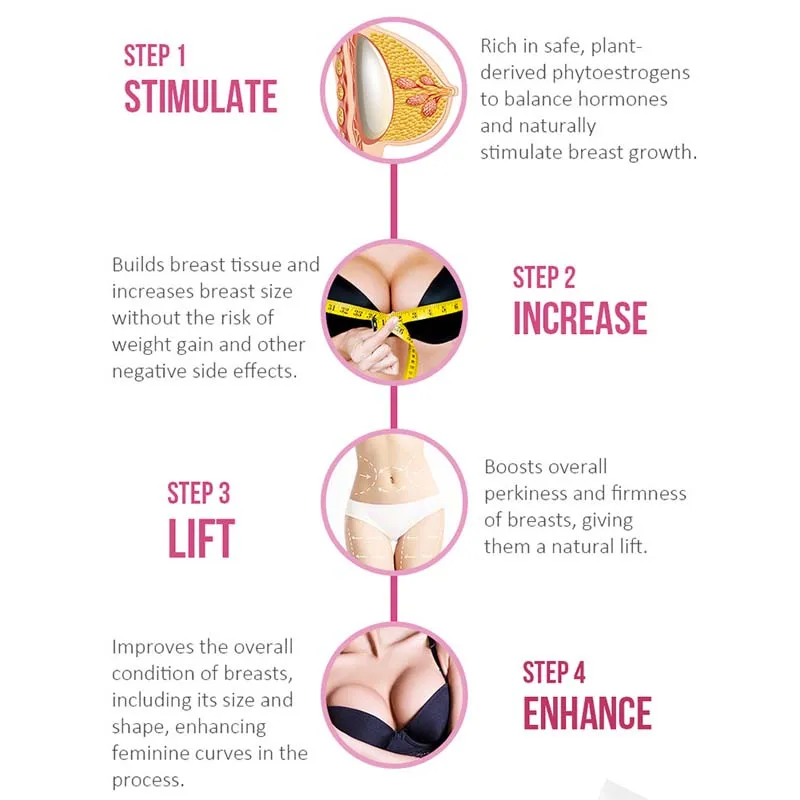 STEP 1
STIMULATE

Rich in safe, plant-derived phytoestrogens to balance hormones and naturally stimulate breast growth.

Builds breast tissue and increases breast size without the risk of weight gain and other negative side effects.

STEP 2
INCREASE

STEP 3
LIFT

Boosts overall perkiness and firmness of breasts, giving them a natural lift.

Improves the overall condition of breasts, including its size and shape, enhancing feminine curves in the process.

STEP 4
ENHANCE