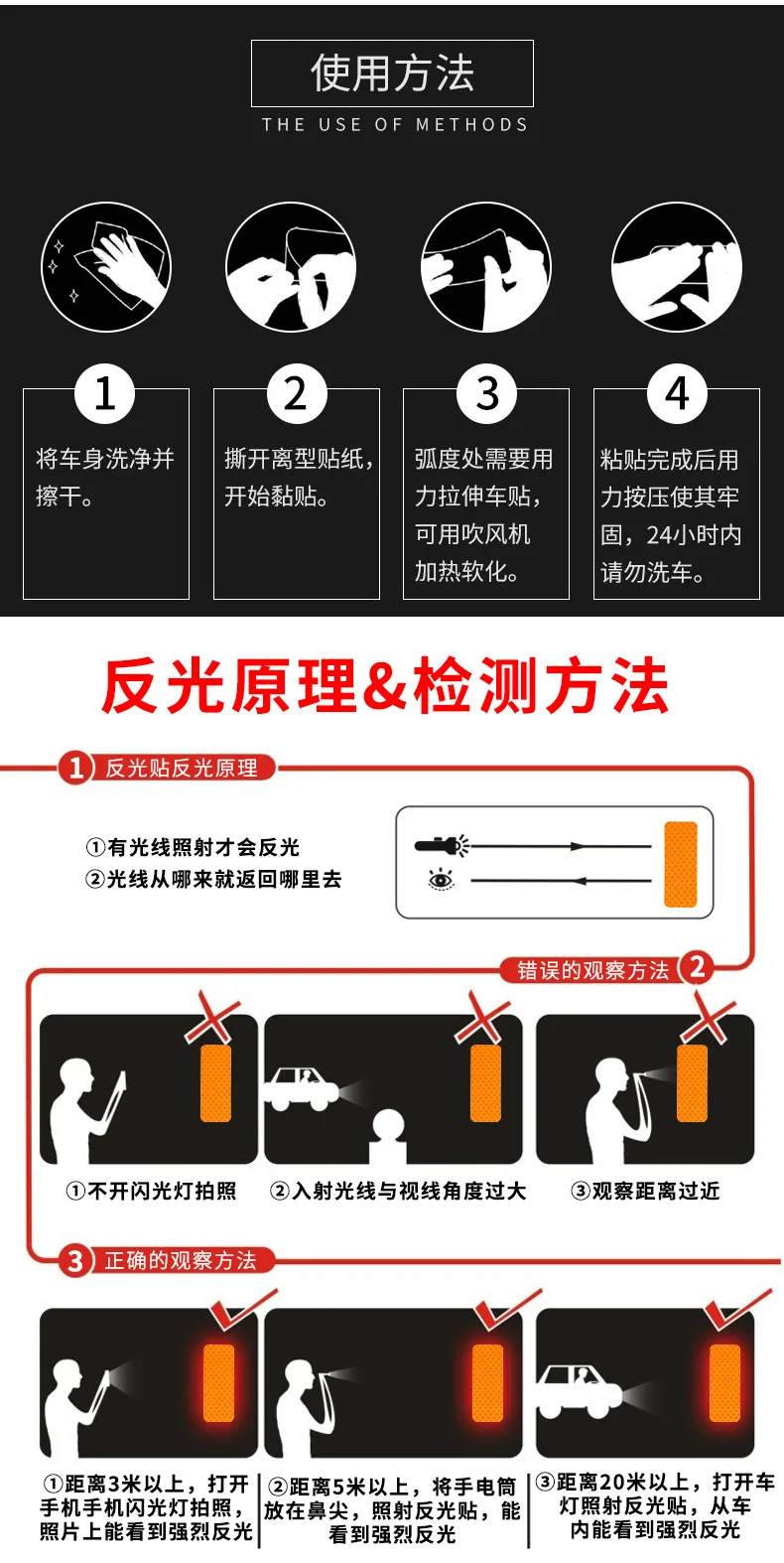 使用方法

THE USE OF METHODS

1
将车身洗净并擦干。

2
撕开离型贴纸，开始黏贴。

3
弧度处需要用力拉伸车贴，可用吹风机加热软化。

4
粘贴完成后用力按压使其牢固，24小时内请勿洗车。

反光原理&检测方法

1 反光贴反光原理

①有光线照射才会反光
②光线从哪来就返回哪里去

错误的观察方法 2

①不开闪光灯拍照
②入射光线与视线角度过大
③观察距离过近

3 正确的观察方法

①距离3米以上，打开手机手机闪光灯拍照，照片上能看到强烈反光
②距离5米以上，将手电筒放在鼻尖，照射反光贴，能看到强烈反光
③距离20米以上，打开车灯照射反光贴，从车内能看到强烈反光