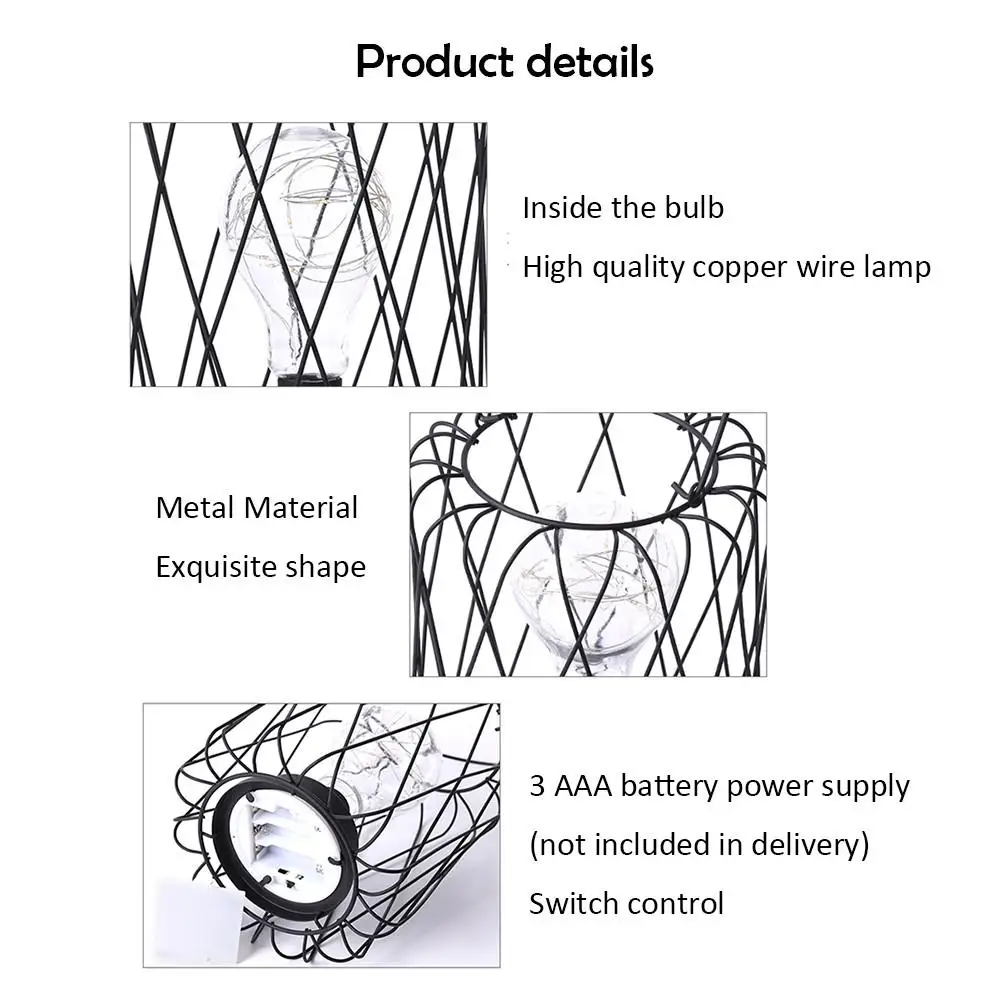 Product details

Inside the bulb

High quality copper wire lamp

Metal Material

Exquisite shape

3 AAA battery power supply

(not included in delivery)

Switch control