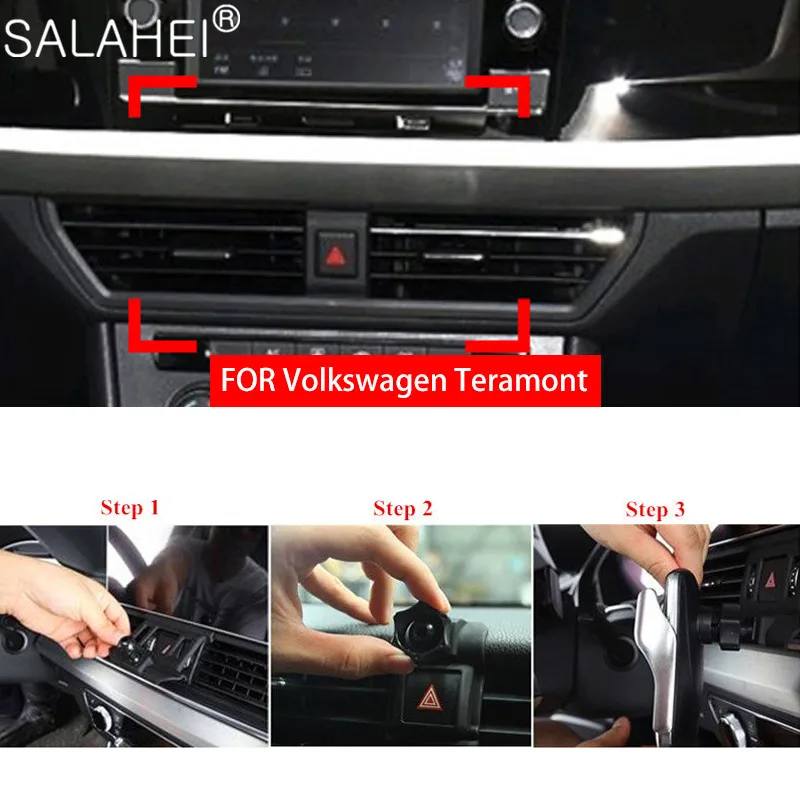 SALAHEI®

FOR Volkswagen Teramont

Step 1

Step 2

Step 3