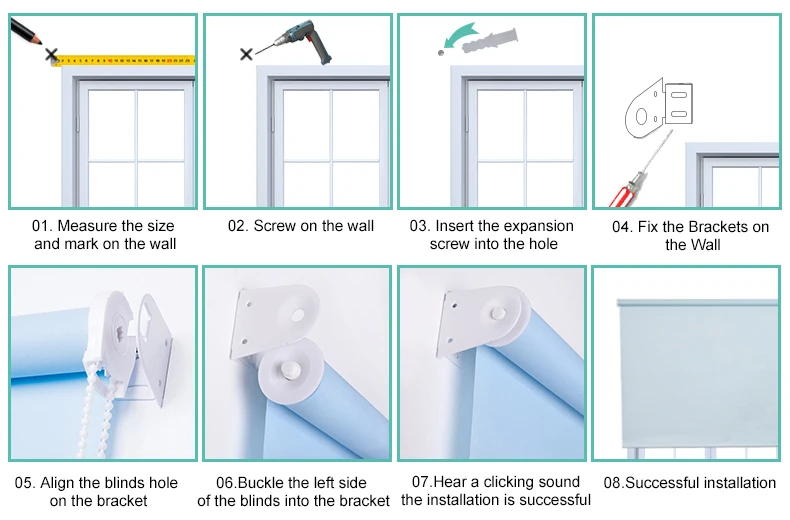 01. Measure the size and mark on the wall

02. Screw on the wall

03. Insert the expansion screw into the hole

04. Fix the Brackets on the Wall

05. Align the blinds hole on the bracket

06.Buckle the left side of the blinds into the bracket

07.Hear a clicking sound the installation is successful

08.Successful installation