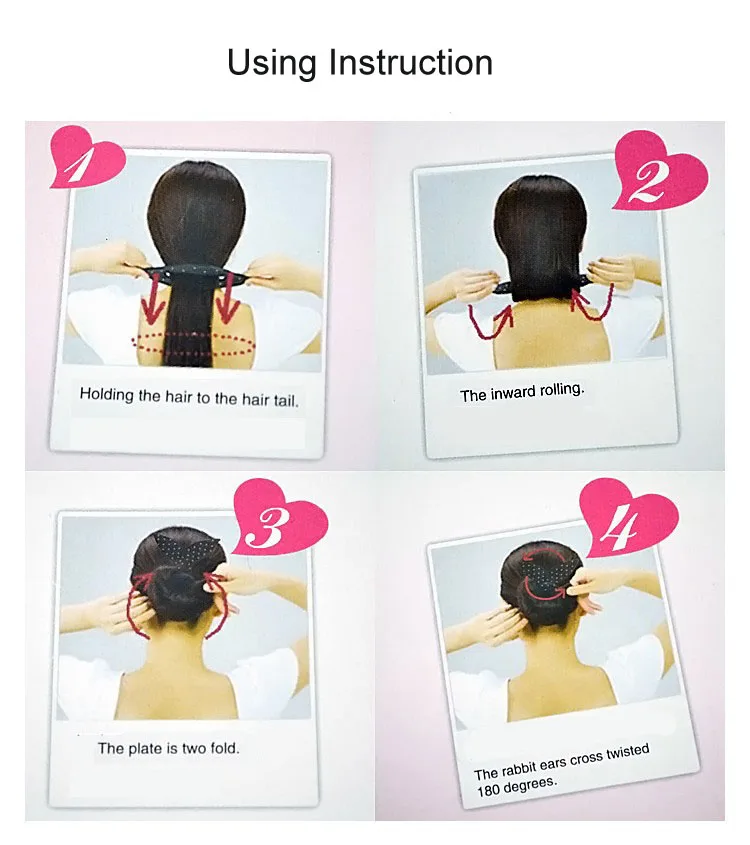 Using Instruction

1

Holding the hair to the hair tail.

2

The inward rolling.

3

The plate is two fold.

4

The rabbit ears cross twisted 180 degrees.