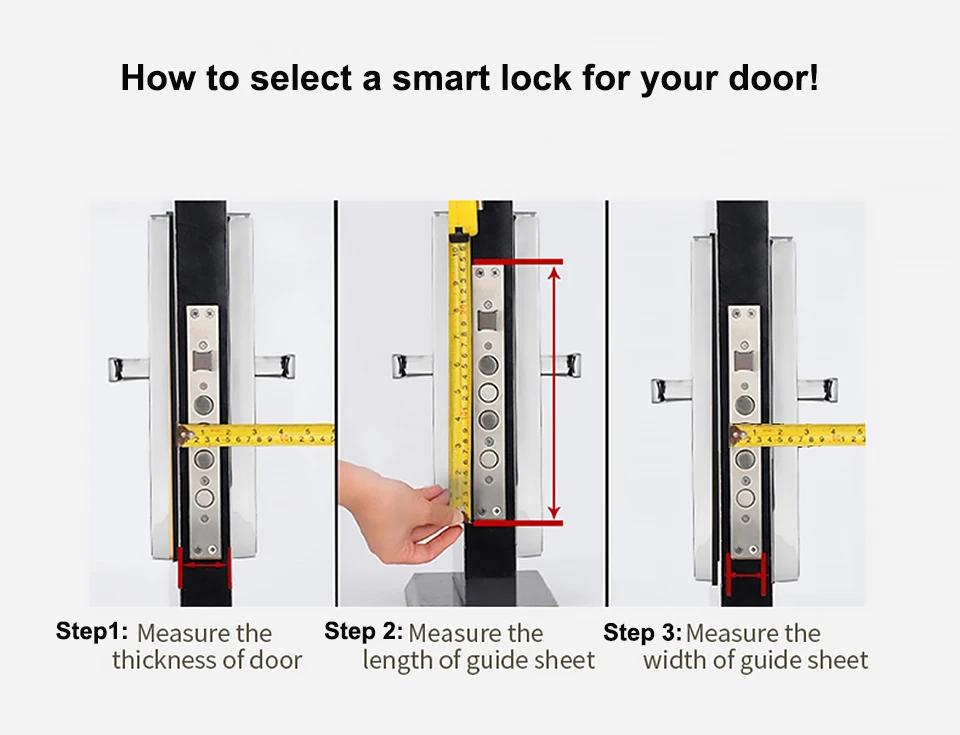 How to select a smart lock for your door!

Step1: Measure the thickness of door

Step 2: Measure the length of guide sheet

Step 3: Measure the width of guide sheet