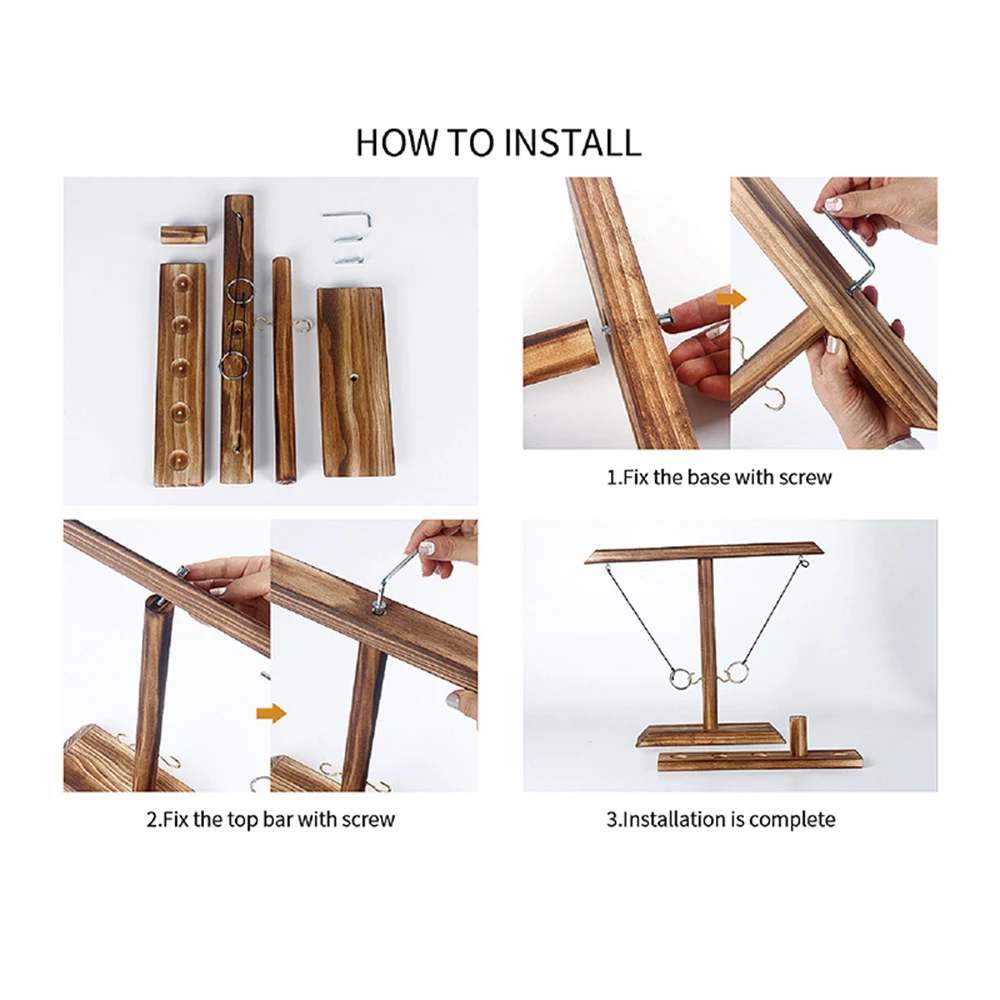 HOW TO INSTALL

1.Fix the base with screw

2.Fix the top bar with screw

3.Installation is complete