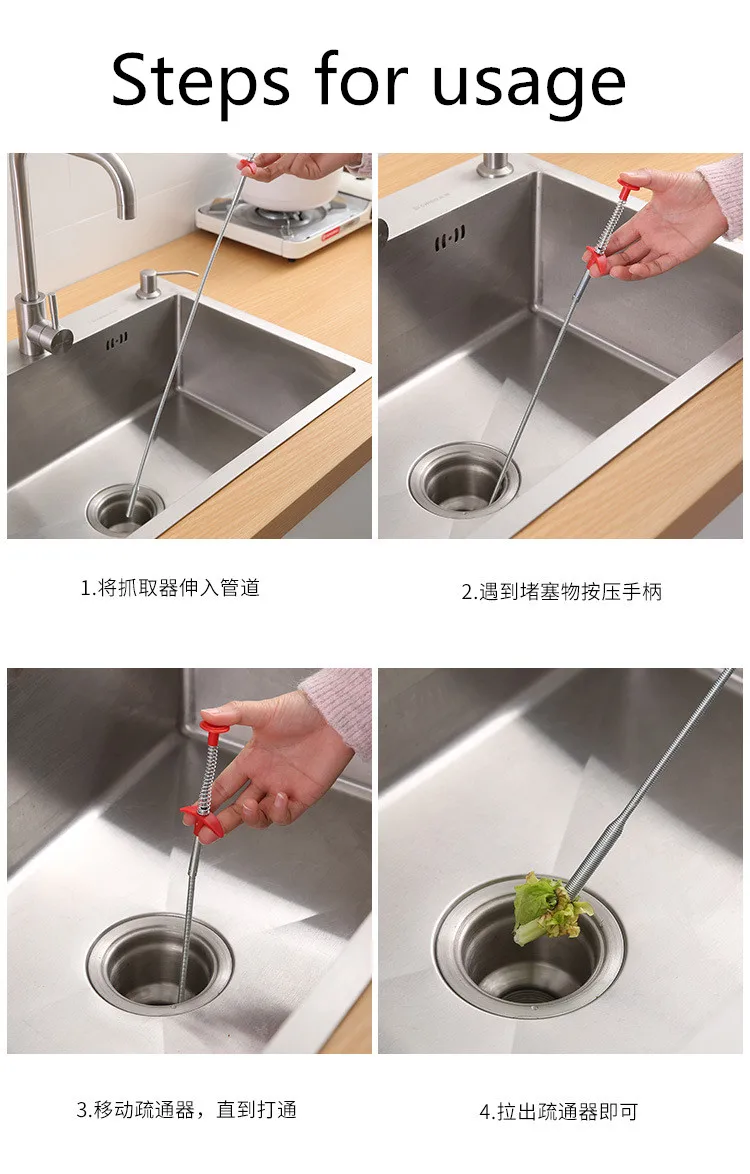 Steps for usage

1.将抓取器伸入管道

2.遇到堵塞物按压手柄

3.移动疏通器，直到打通

4.拉出疏通器即可