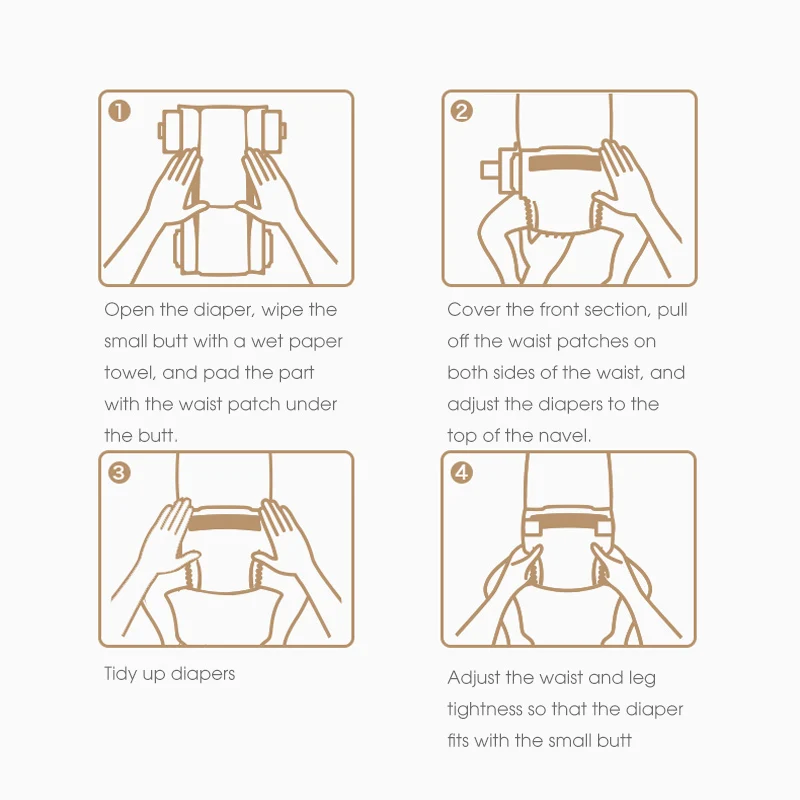 1

Open the diaper, wipe the small butt with a wet paper towel, and pad the part with the waist patch under the butt.

2

Cover the front section, pull off the waist patches on both sides of the waist, and adjust the diapers to the top of the navel.

3

Tidy up diapers

4

Adjust the waist and leg tightness so that the diaper fits with the small butt