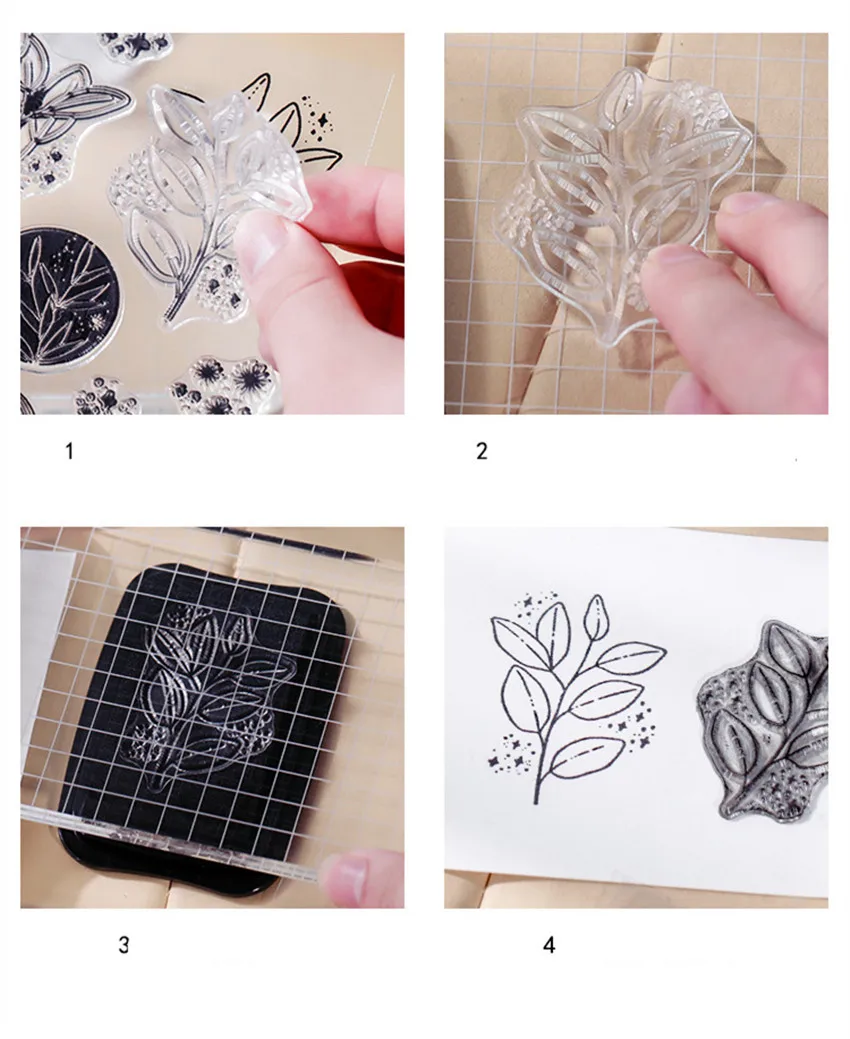 1

2

3

4