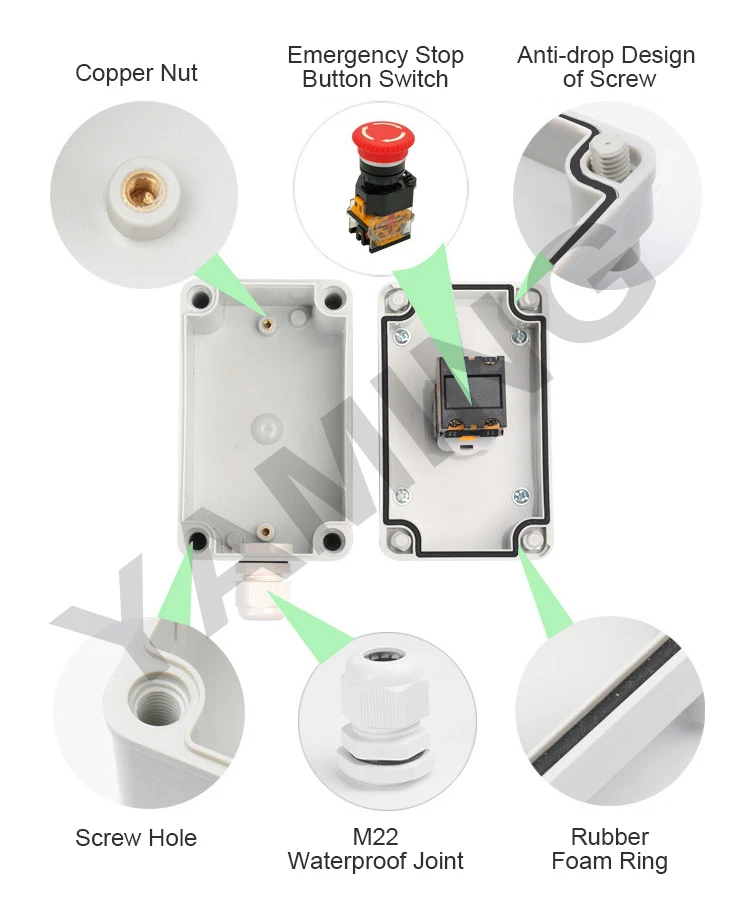 Copper Nut

Emergency Stop Button Switch

Anti-drop Design of Screw

YAMING

Screw Hole

M22 Waterproof Joint

Rubber Foam Ring