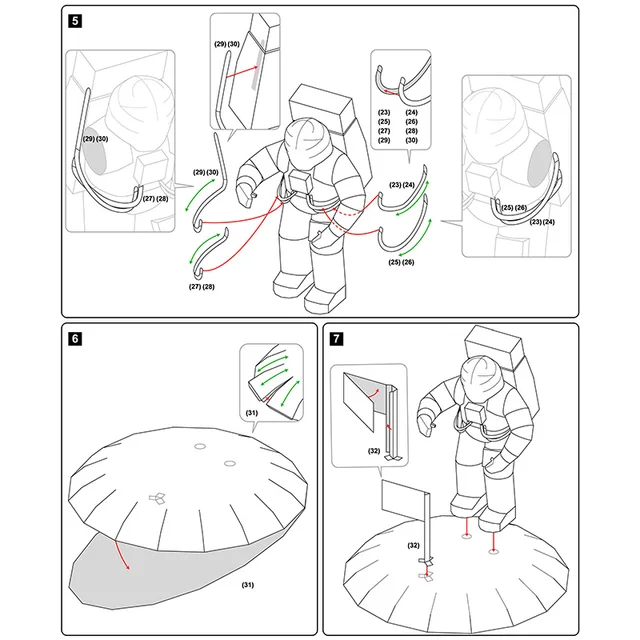 5

(29) (30)

(29) (30)

(27) (28)

(29) (30)

(27) (28)

(23) (24)
(25) (26)
(27) (28)
(29) (30)

(23) (24)

(25) (26)

(25) (26)
(23) (24)

6

(31)

(31)

7

(32)

(32)