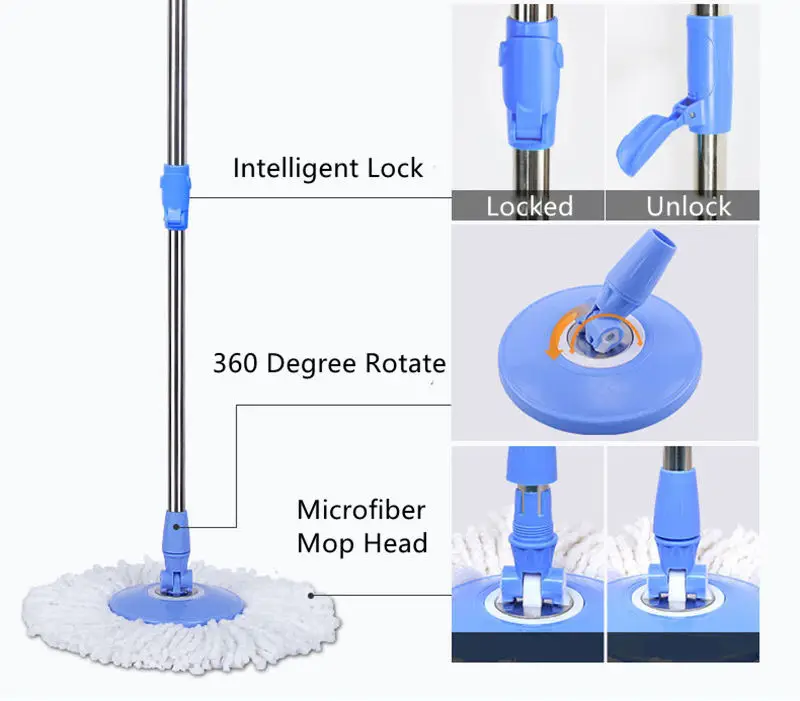 Intelligent Lock

Locked

Unlock

360 Degree Rotate

Microfiber Mop Head