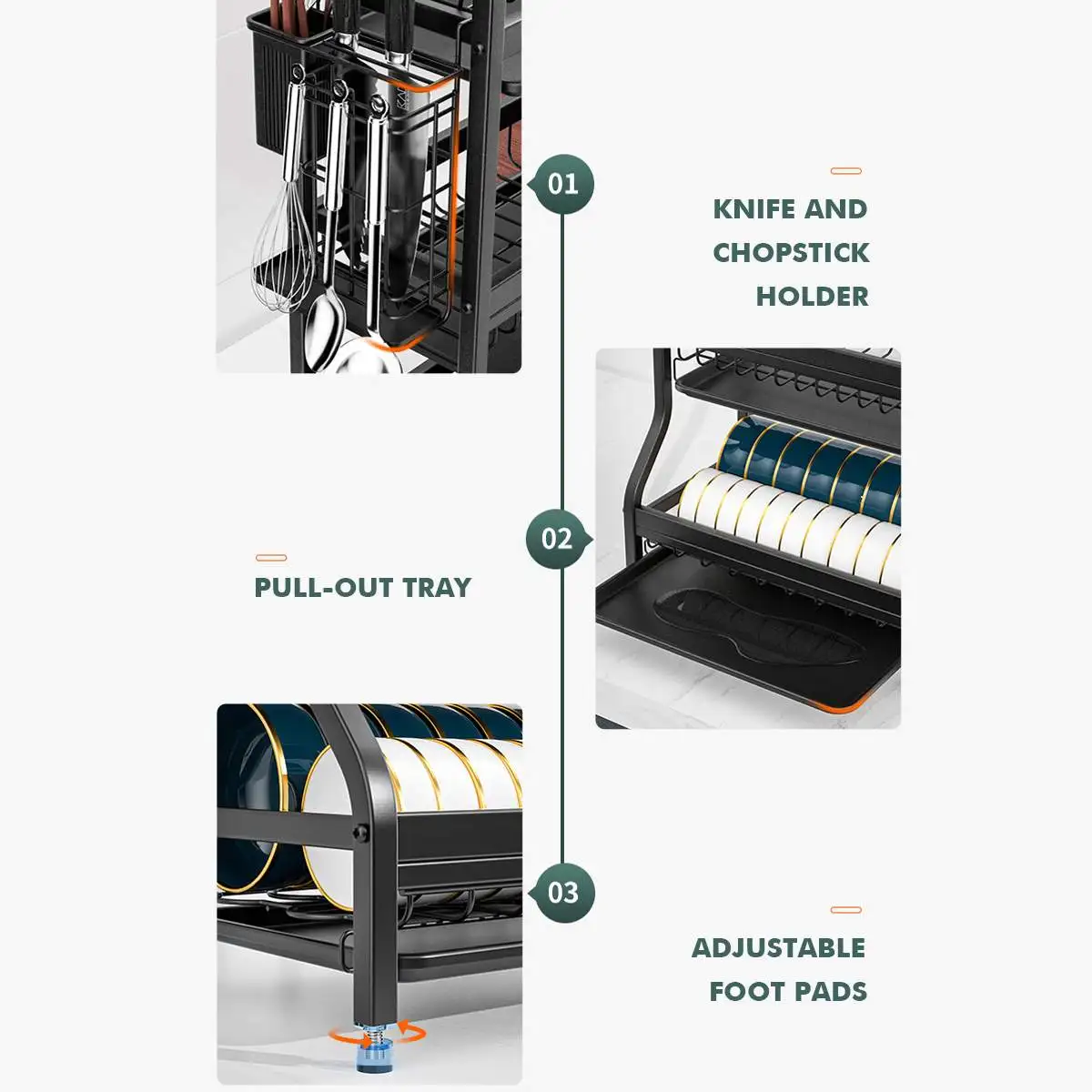 01

KNIFE AND CHOPSTICK HOLDER

02

PULL-OUT TRAY

03

ADJUSTABLE FOOT PADS