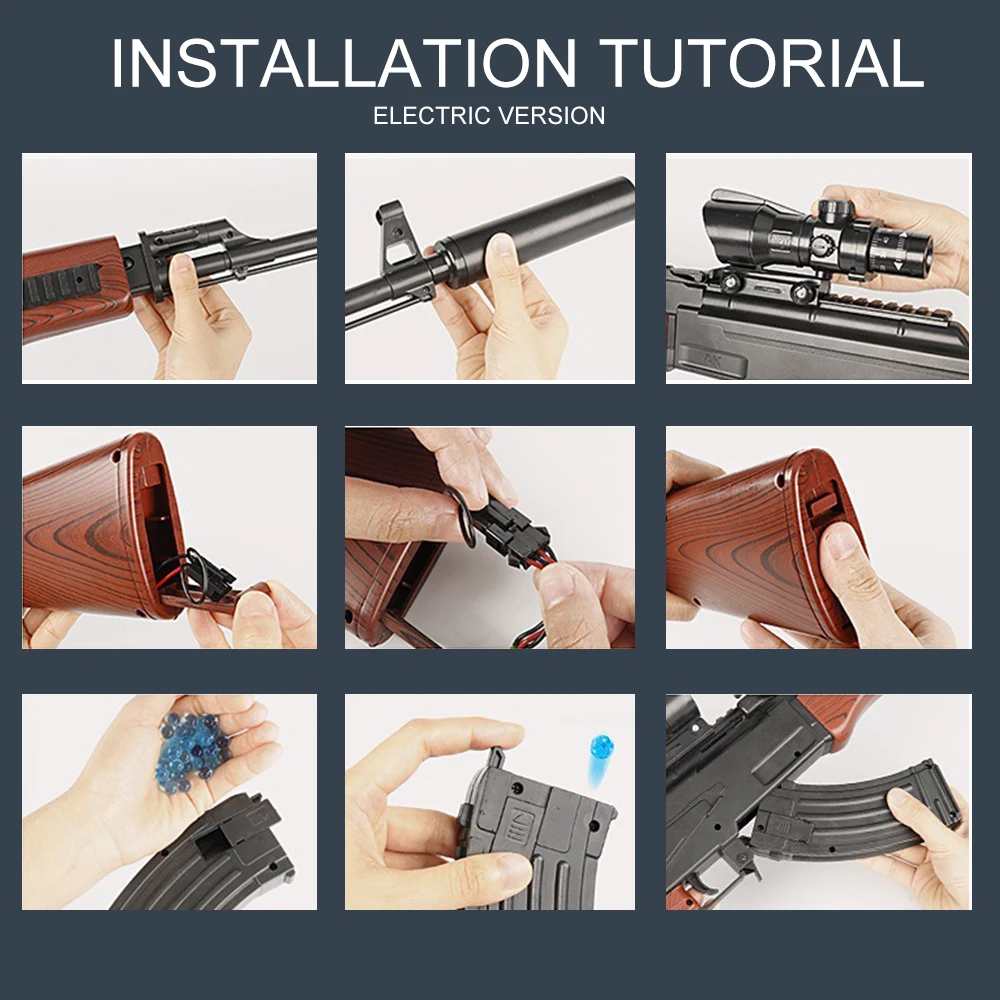 INSTALLATION TUTORIAL

ELECTRIC VERSION