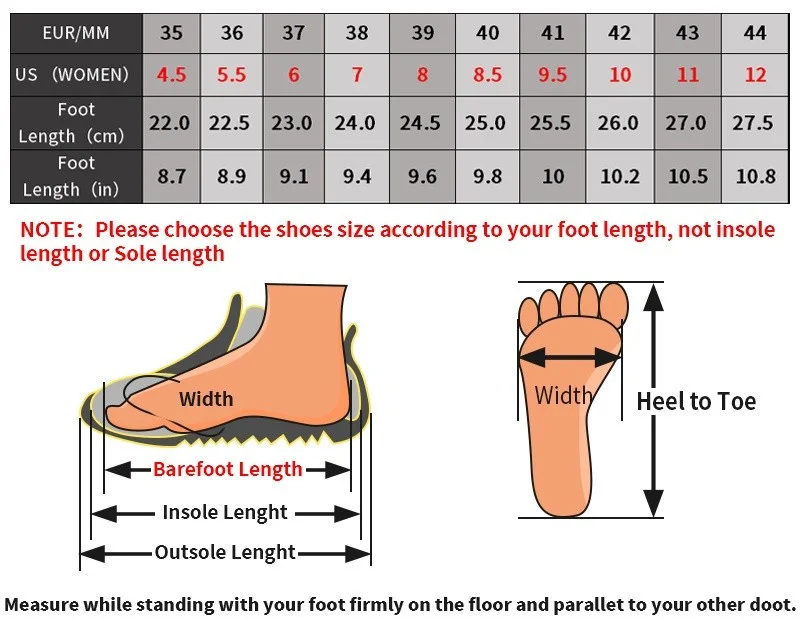 | EUR/MM | 35 | 36 | 37 | 38 | 39 | 40 | 41 | 42 | 43 | 44 |
|---|---|---|---|---|---|---|---|---|---|---|
| US (WOMEN) | 4.5 | 5.5 | 6 | 7 | 8 | 8.5 | 9.5 | 10 | 11 | 12 |
| Foot Length (cm) | 22.0 | 22.5 | 23.0 | 24.0 | 24.5 | 25.0 | 25.5 | 26.0 | 27.0 | 27.5 |
| Foot Length (in) | 8.7 | 8.9 | 9.1 | 9.4 | 9.6 | 9.8 | 10 | 10.2 | 10.5 | 10.8 |

NOTE: Please choose the shoes size according to your foot length, not insole length or Sole length

Width

Barefoot Length

Insole Lenght

Outsole Lenght

Width

Heel to Toe

Measure while standing with your foot firmly on the floor and parallet to your other doot.