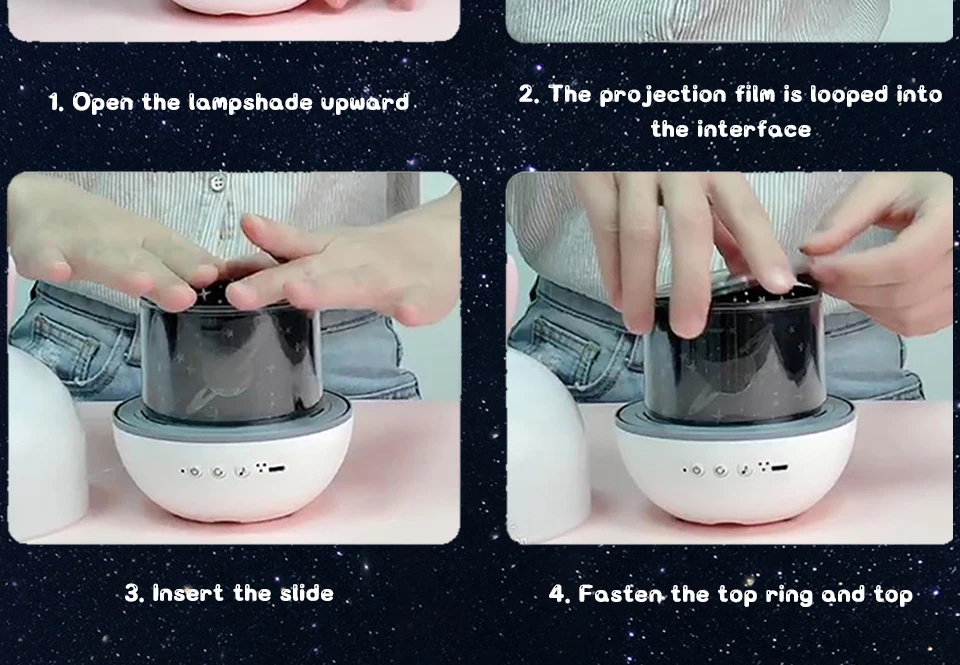 1. Open the lampshade upward

2. The projection film is looped into the interface

3. Insert the slide

4. Fasten the top ring and top