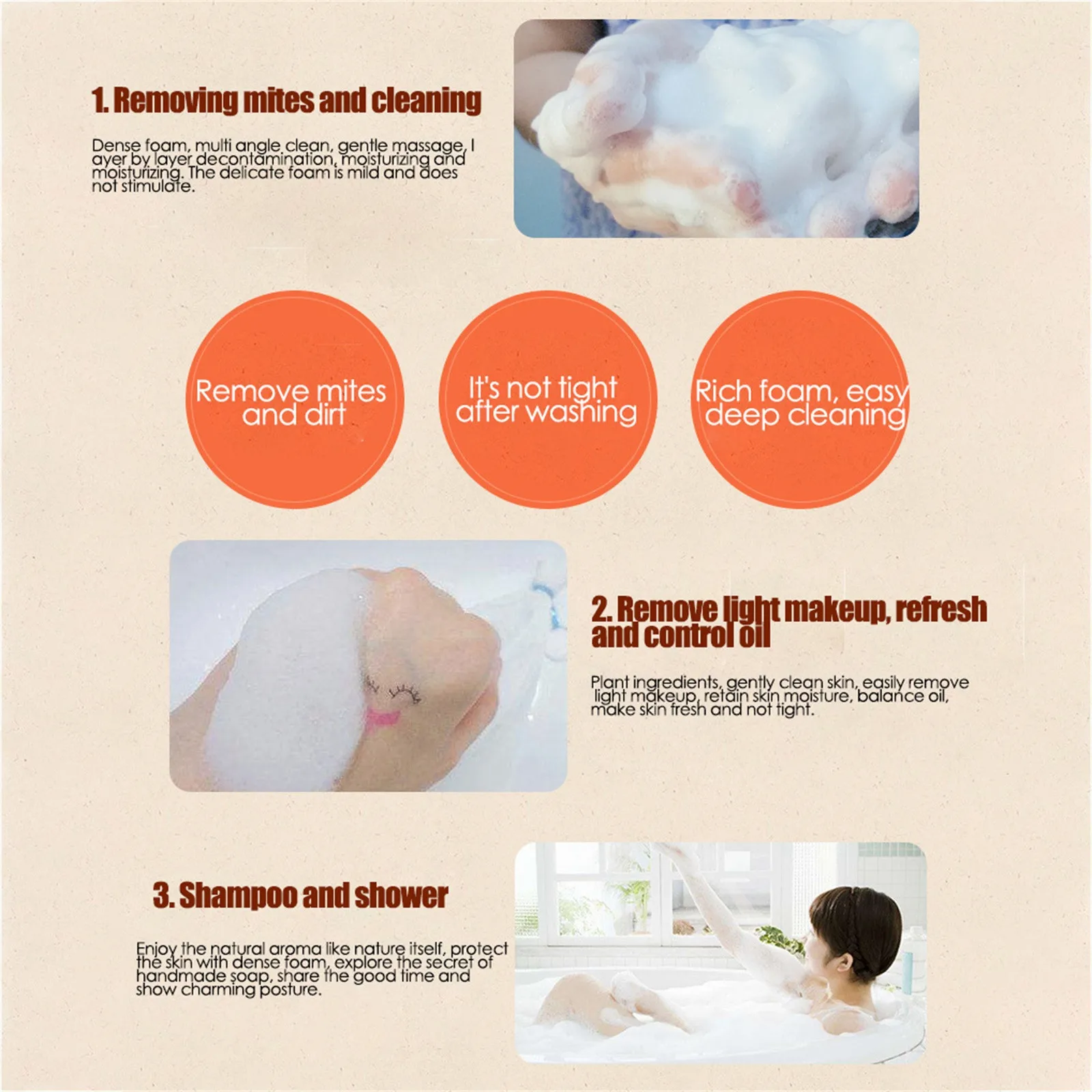 1. Removing mites and cleaning

Dense foam, multi angle clean, gentle massage, l ayer by layer decontamination, moisturizing and moisturizing. The delicate foam is mild and does not stimulate.

Remove mites and dirt

It's not tight after washing

Rich foam, easy deep cleaning

2. Remove light makeup, refresh and control oil

Plant ingredients, gently clean skin, easily remove light makeup, retain skin moisture, balance oil, make skin fresh and not tight.

3. Shampoo and shower

Enjoy the natural aroma like nature itself, protect the skin with dense foam, explore the secret of handmade soap, share the good time and show charming posture.