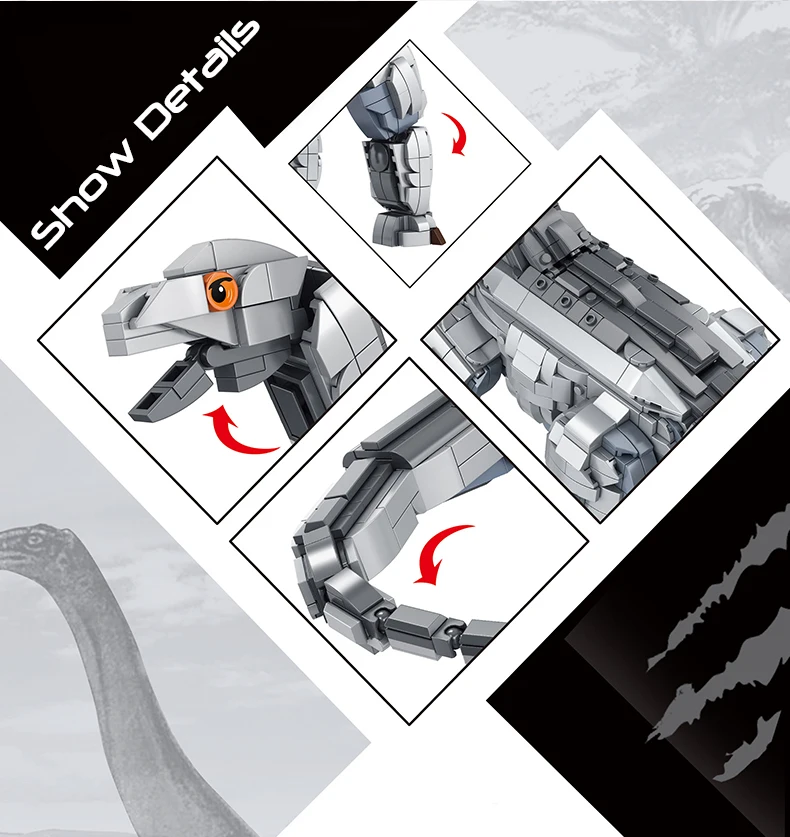 Show Details