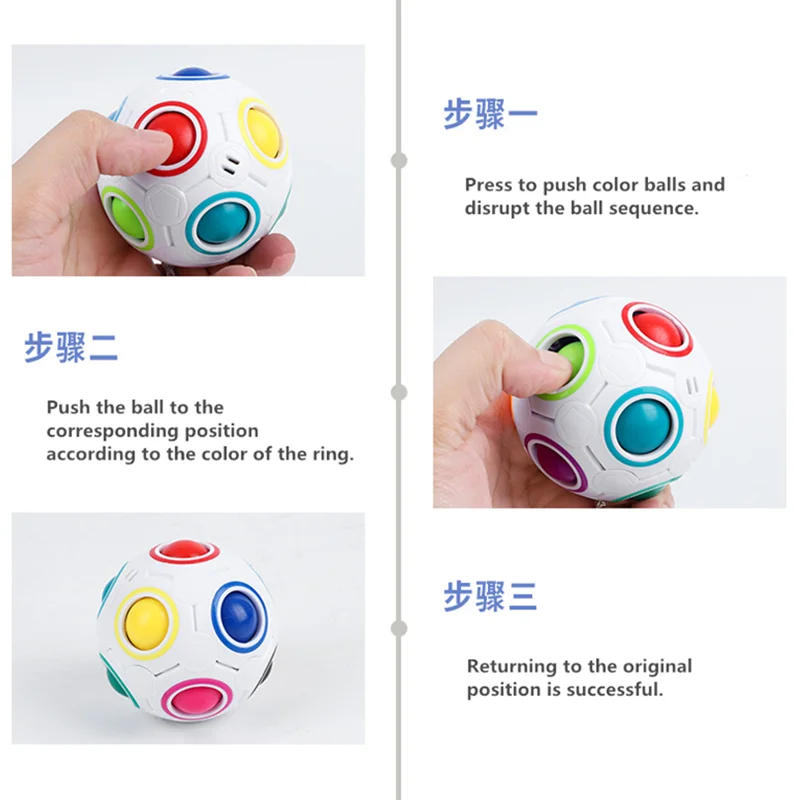 步骤一

Press to push color balls and disrupt the ball sequence.

步骤二

Push the ball to the corresponding position according to the color of the ring.

步骤三

Returning to the original position is successful.