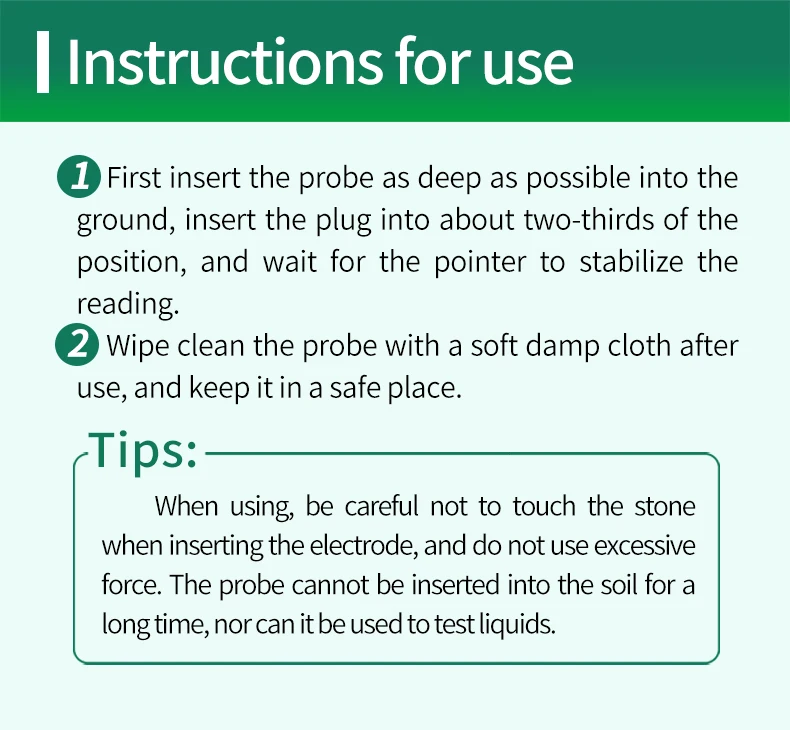 Instructions for use

1 First insert the probe as deep as possible into the ground, insert the plug into about two-thirds of the position, and wait for the pointer to stabilize the reading.

2 Wipe clean the probe with a soft damp cloth after use, and keep it in a safe place.

Tips:

When using, be careful not to touch the stone when inserting the electrode, and do not use excessive force. The probe cannot be inserted into the soil for a long time, nor can it be used to test liquids.