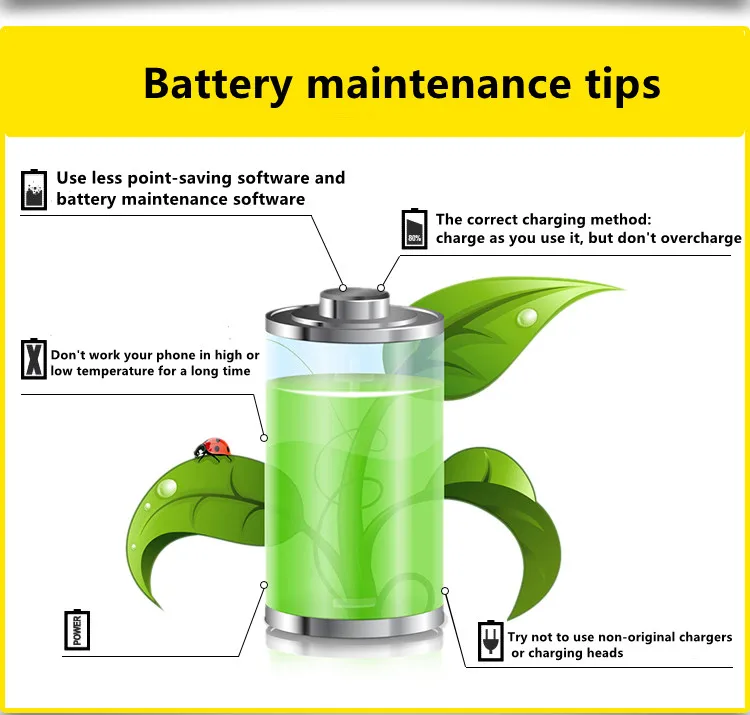 Battery maintenance tips

Use less point-saving software and battery maintenance software

80%

The correct charging method: charge as you use it, but don't overcharge

Don't work your phone in high or low temperature for a long time

POWER

Try not to use non-original chargers or charging heads