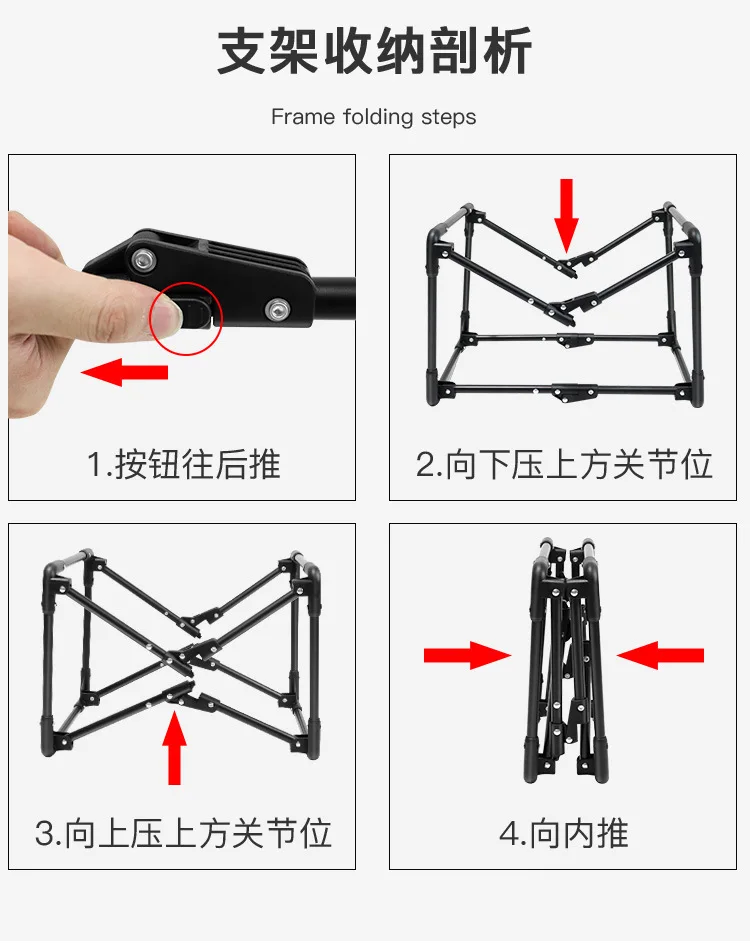 支架收纳剖析

Frame folding steps

1.按钮往后推

2.向下压上方关节位

3.向上压上方关节位

4.向内推