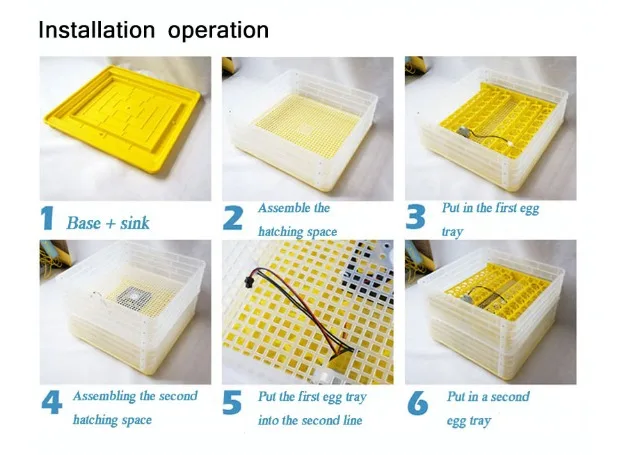 Installation operation

1 Base + sink

2 Assemble the hatching space

3 Put in the first egg tray

4 Assembling the second hatching space

5 Put the first egg tray into the second line

6 Put in a second egg tray