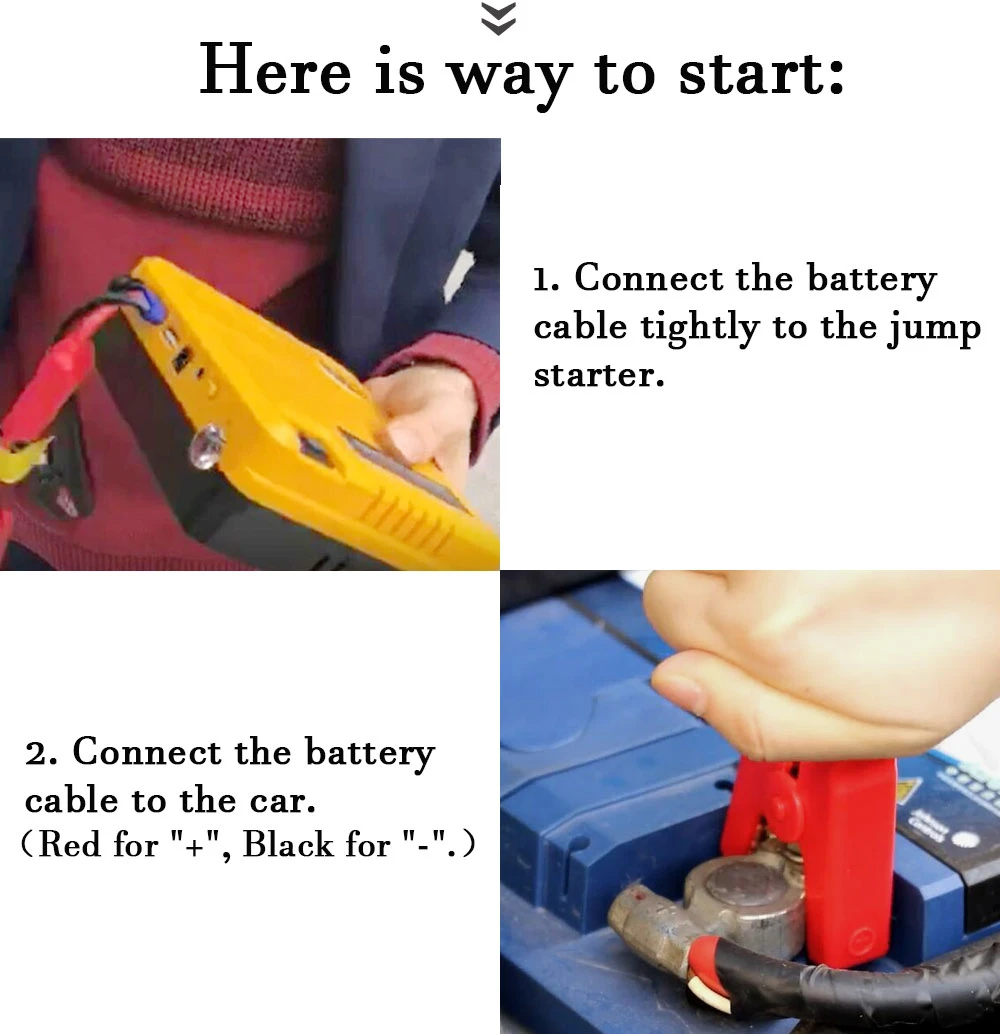 Here is way to start:

1. Connect the battery cable tightly to the jump starter.

2. Connect the battery cable to the car.
（Red for "+", Black for "-".）