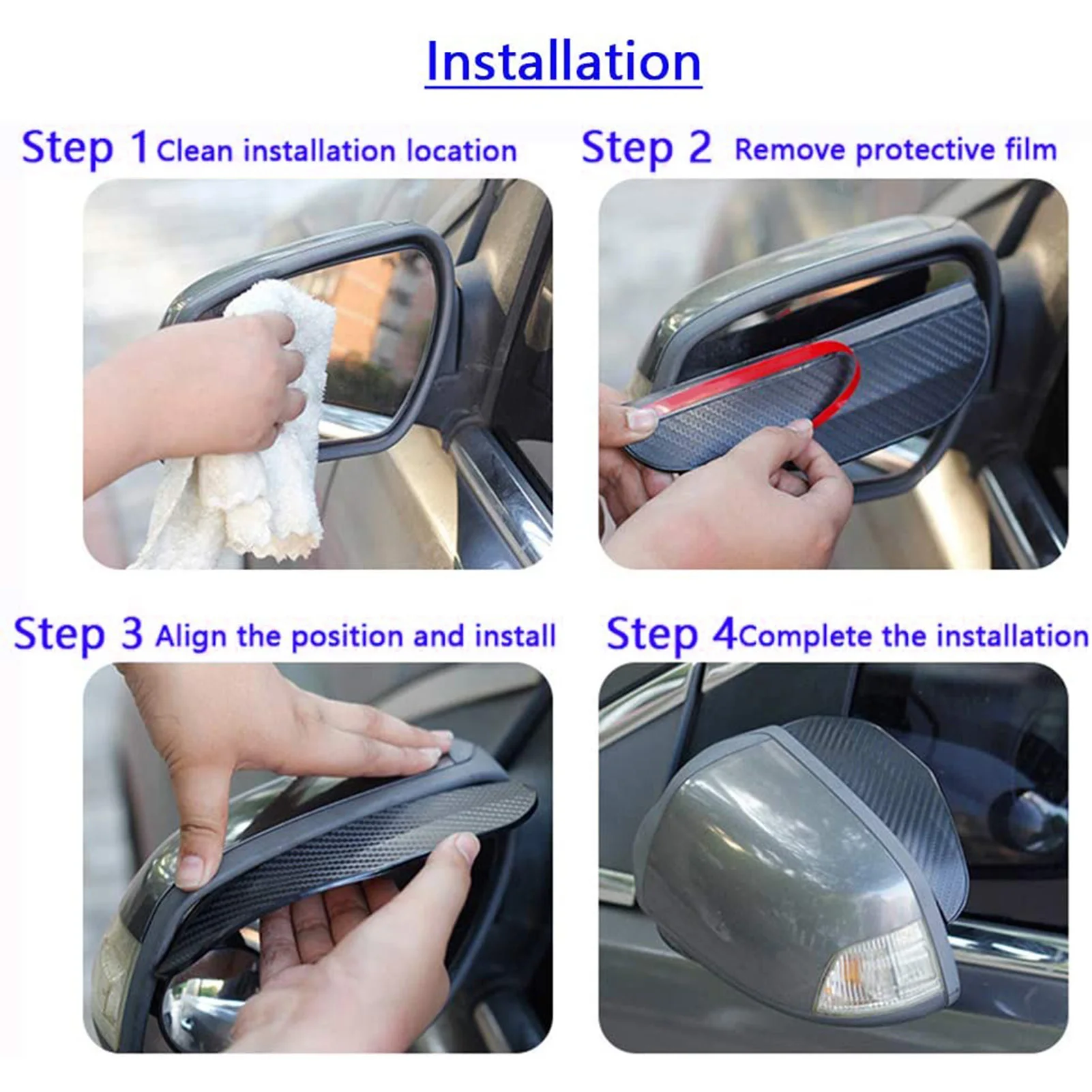 Installation

Step 1 Clean installation location

Step 2 Remove protective film

Step 3 Align the position and install

Step 4 Complete the installation