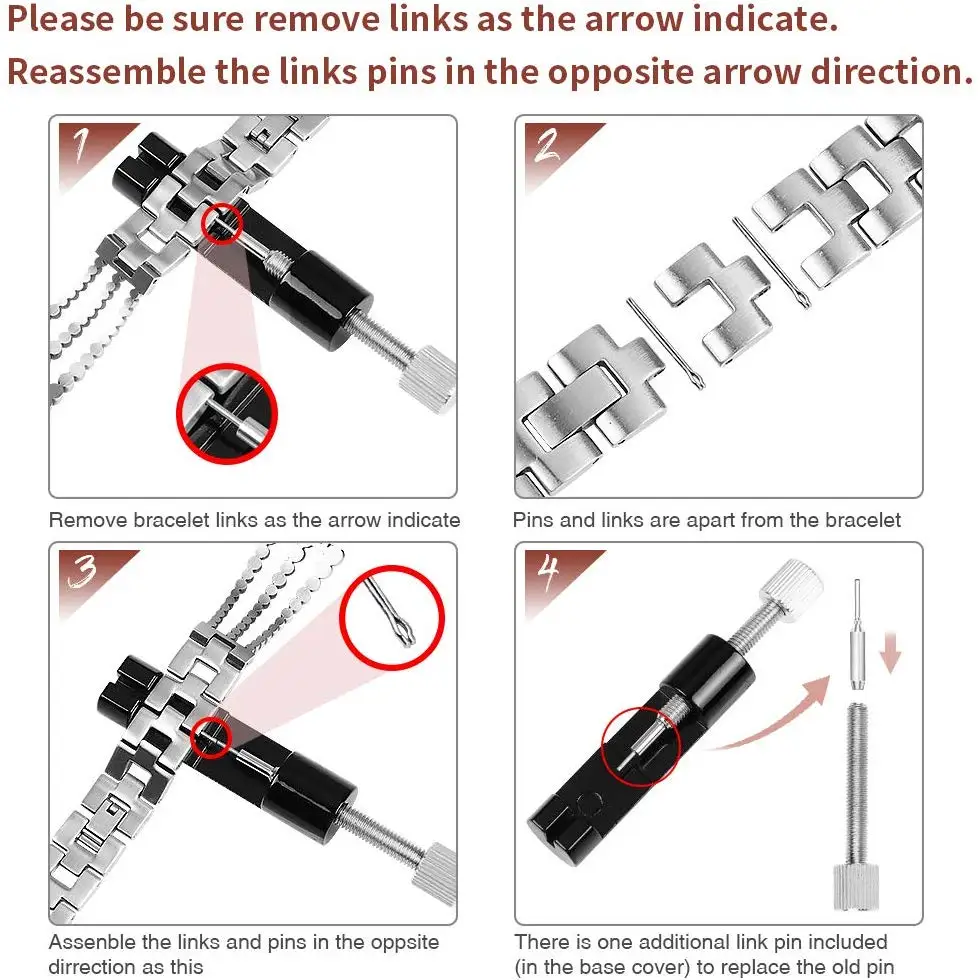 Please be sure remove links as the arrow indicate.
Reassemble the links pins in the opposite arrow direction.

1

Remove bracelet links as the arrow indicate

2

Pins and links are apart from the bracelet

3

Assenble the links and pins in the oppsite dirrection as this

4

There is one additional link pin included (in the base cover) to replace the old pin