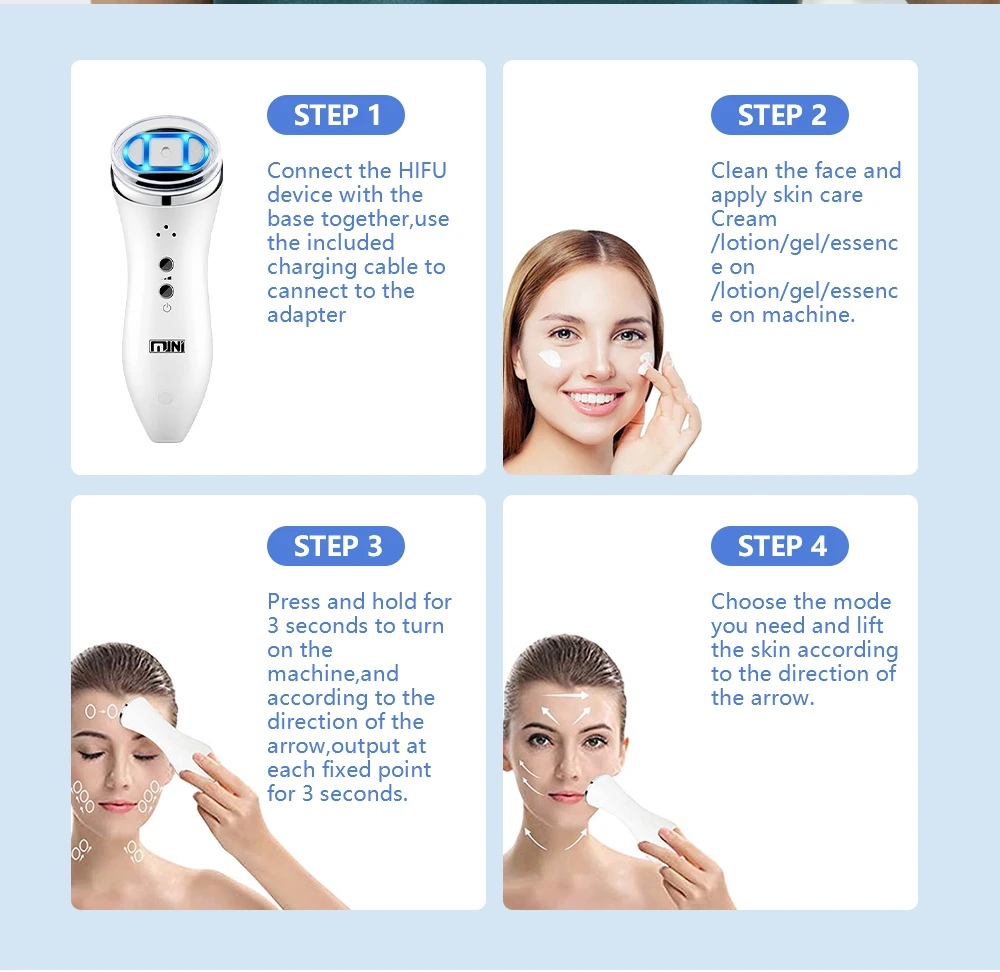 MINI

STEP 1

Connect the HIFU device with the base together,use the included charging cable to cannect to the adapter

STEP 2

Clean the face and apply skin care Cream /lotion/gel/essence on /lotion/gel/essence on machine.

STEP 3

Press and hold for 3 seconds to turn on the machine,and according to the direction of the arrow,output at each fixed point for 3 seconds.

STEP 4

Choose the mode you need and lift the skin according to the direction of the arrow.