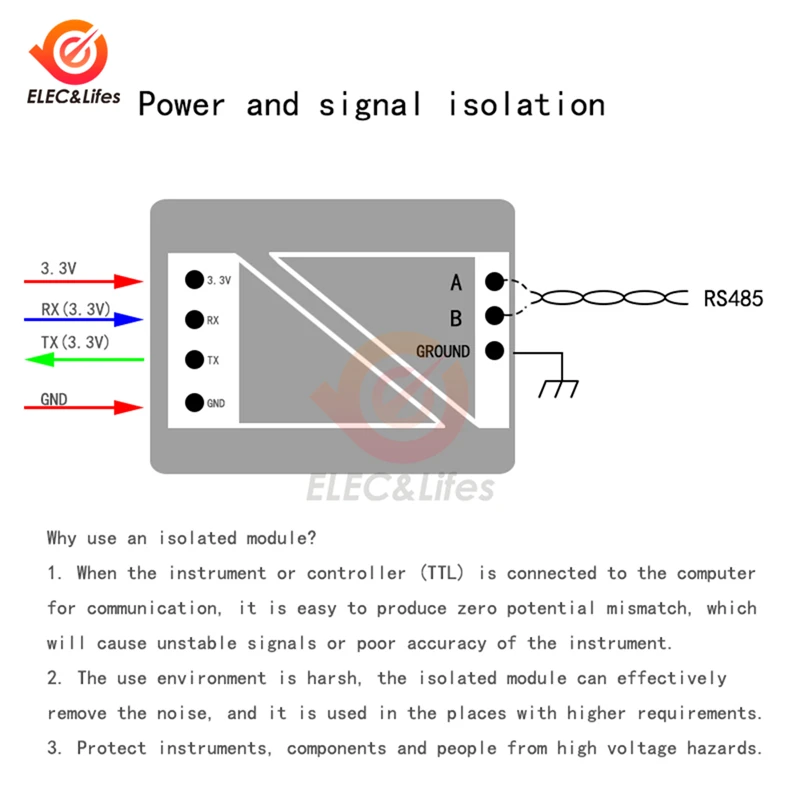 ELEC&Lifes

Power and signal isolation

3.3V
RX(3.3V)
TX(3.3V)
GND

3.3V
RX
TX
GND

A
B
GROUND

RS485

ELEC&Lifes

Why use an isolated module?

1. When the instrument or controller (TTL) is connected to the computer for communication, it is easy to produce zero potential mismatch, which will cause unstable signals or poor accuracy of the instrument.

2. The use environment is harsh, the isolated module can effectively remove the noise, and it is used in the places with higher requirements.

3. Protect instruments, components and people from high voltage hazards.