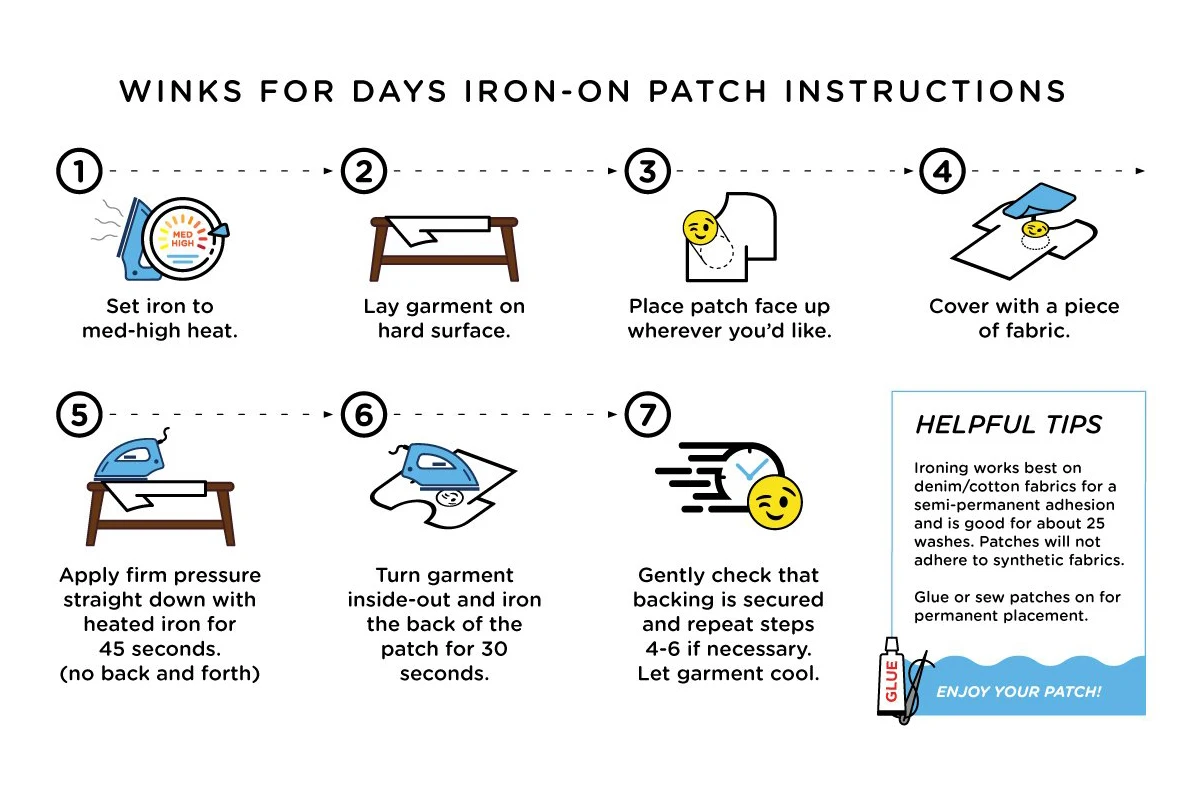 WINKS FOR DAYS IRON-ON PATCH INSTRUCTIONS

1
MED HIGH
Set iron to med-high heat.

2
Lay garment on hard surface.

3
Place patch face up wherever you'd like.

4
Cover with a piece of fabric.

5
Apply firm pressure straight down with heated iron for 45 seconds. (no back and forth)

6
Turn garment inside-out and iron the back of the patch for 30 seconds.

7
Gently check that backing is secured and repeat steps 4-6 if necessary. Let garment cool.

HELPFUL TIPS

Ironing works best on denim/cotton fabrics for a semi-permanent adhesion and is good for about 25 washes. Patches will not adhere to synthetic fabrics.

Glue or sew patches on for permanent placement.

GLUE

ENJOY YOUR PATCH!