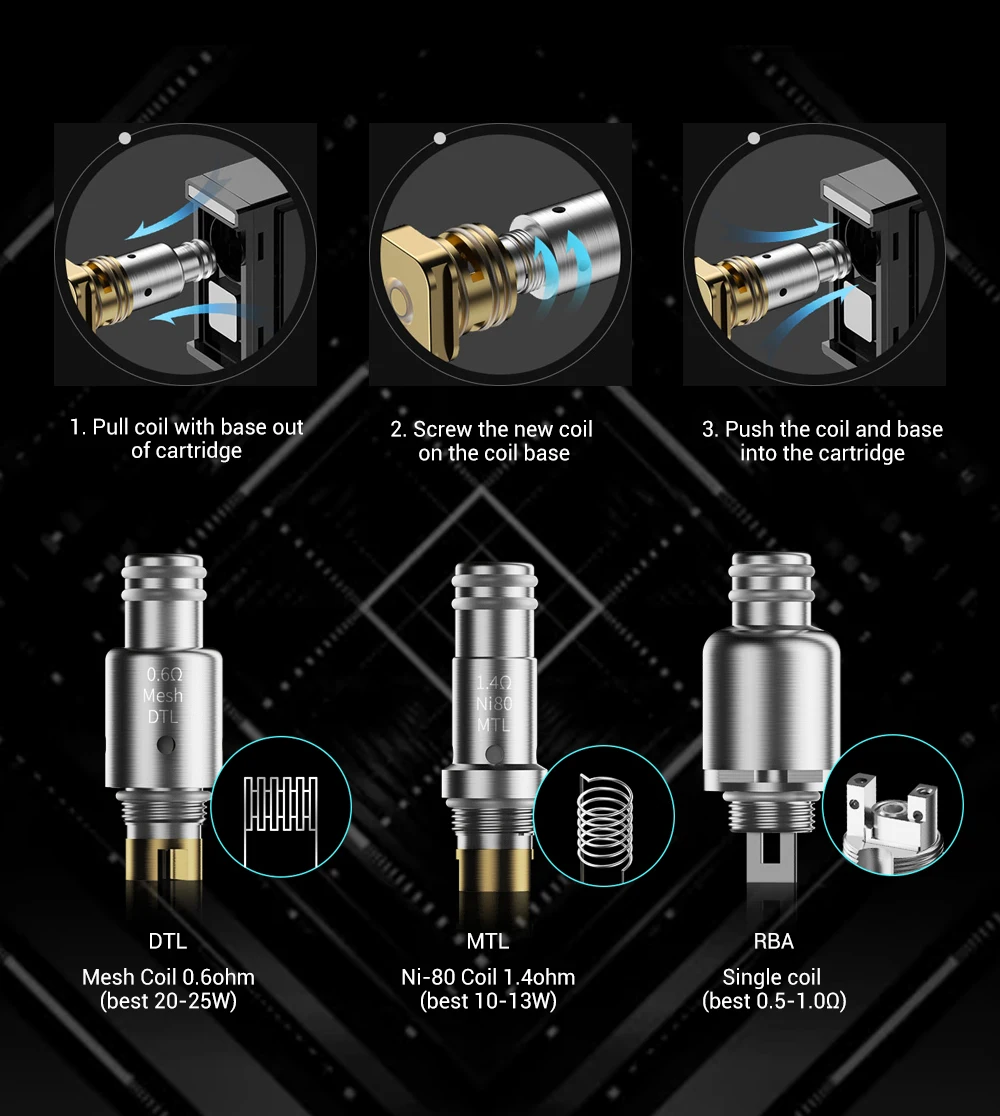 1. Pull coil with base out of cartridge

2. Screw the new coil on the coil base

3. Push the coil and base into the cartridge

0.6Ω
Mesh
DTL

1.4Ω
Ni80
MTL

DTL
Mesh Coil 0.6ohm
(best 20-25W)

MTL
Ni-80 Coil 1.4ohm
(best 10-13W)

RBA
Single coil
(best 0.5-1.0Ω)