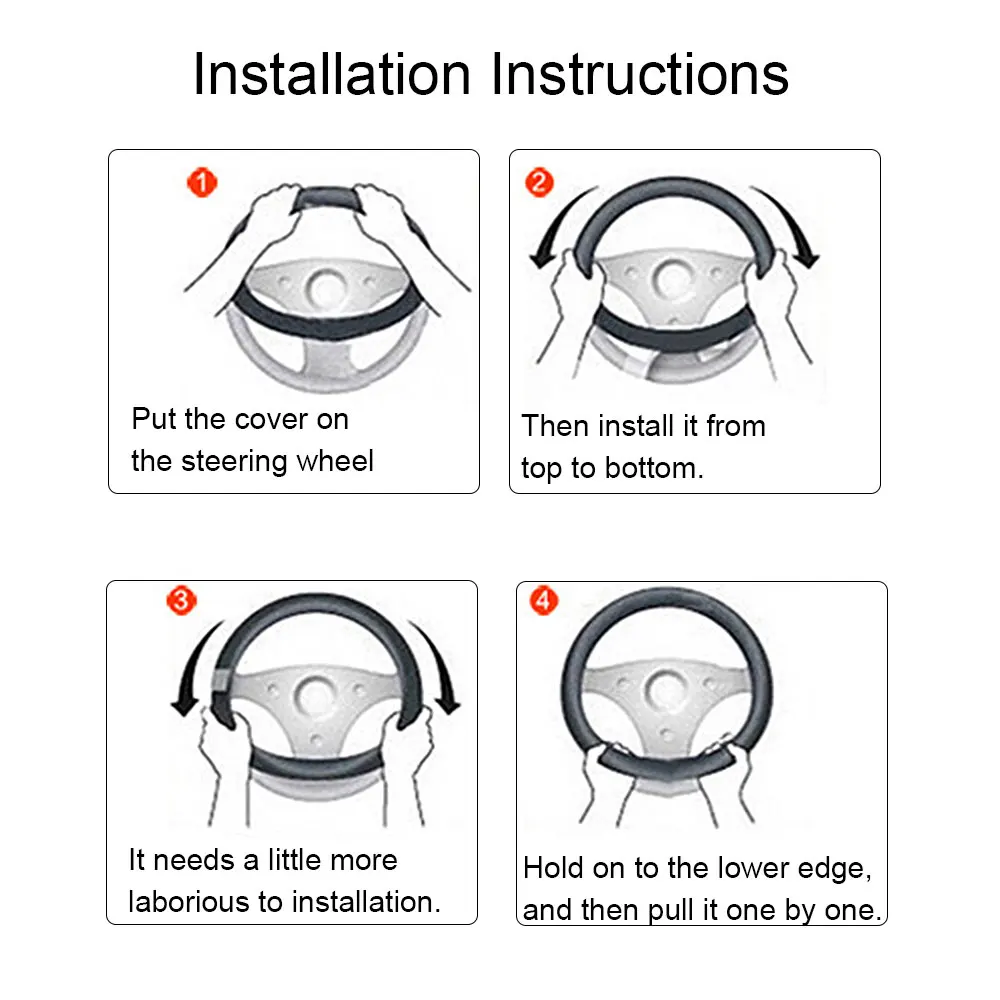 Installation Instructions

1

Put the cover on the steering wheel

2

Then install it from top to bottom.

3

It needs a little more laborious to installation.

4

Hold on to the lower edge, and then pull it one by one.