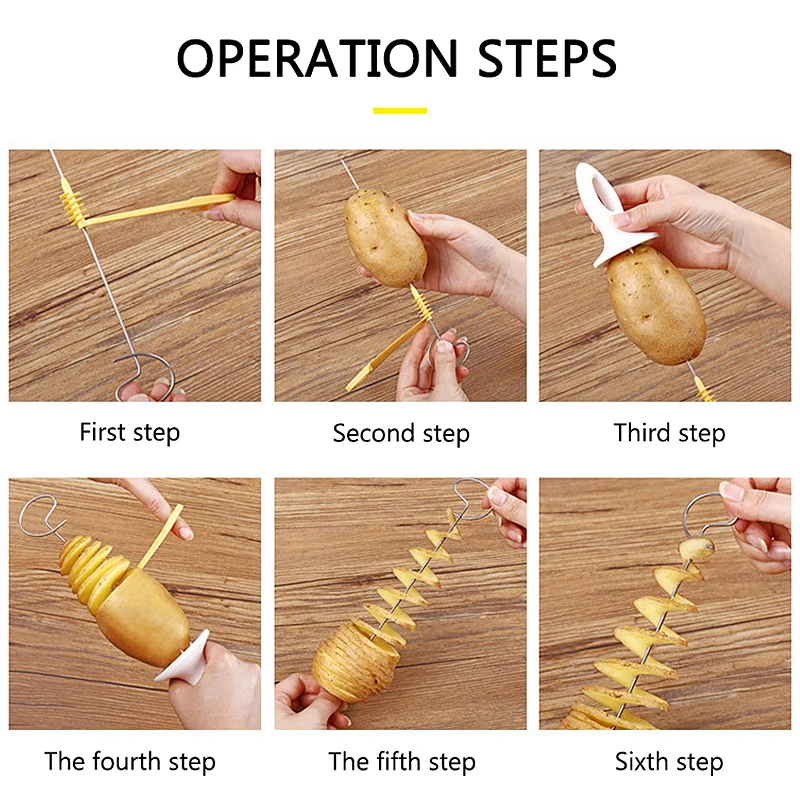 OPERATION STEPS

First step

Second step

Third step

The fourth step

The fifth step

Sixth step