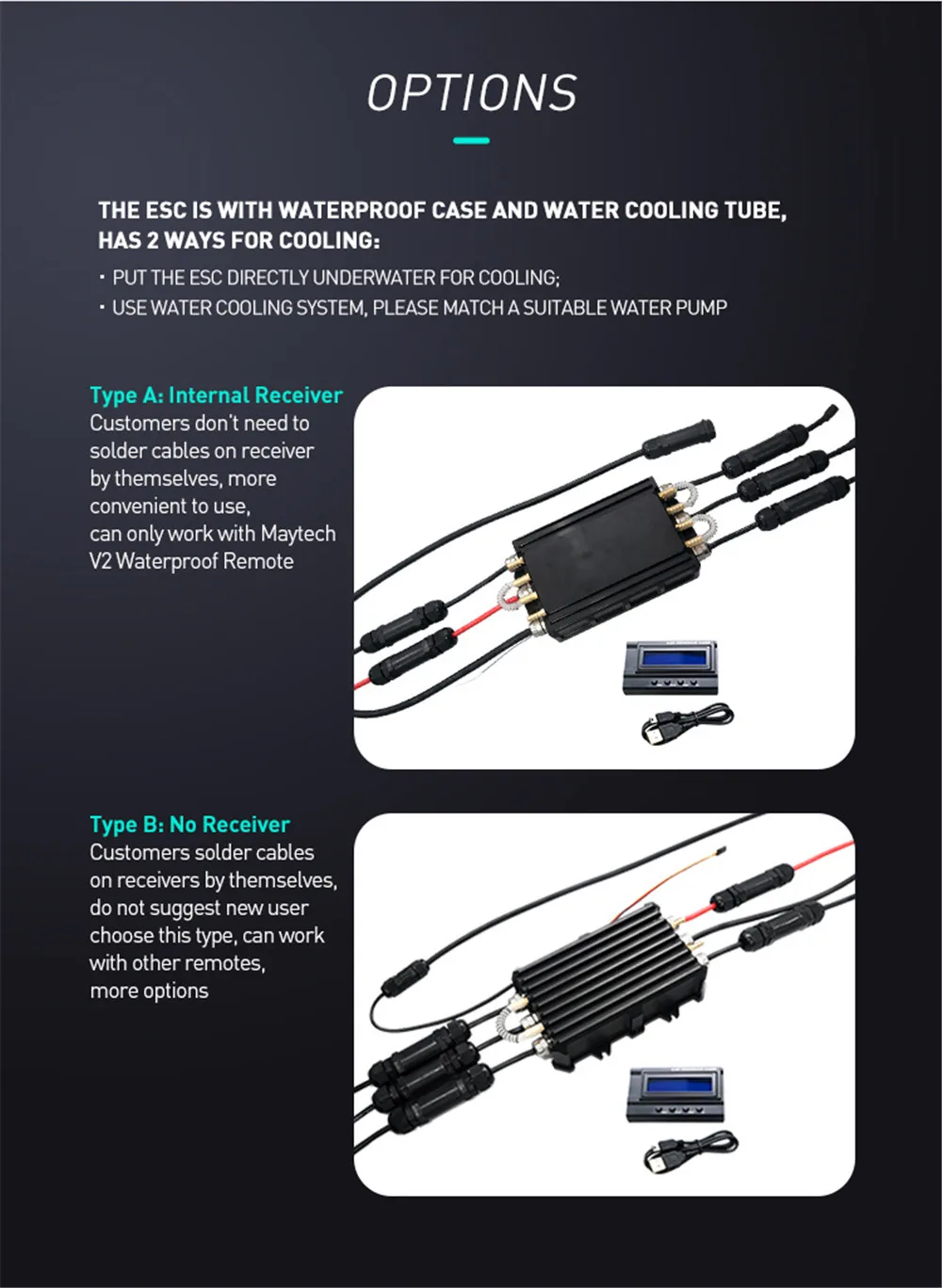 OPTIONS

THE ESC IS WITH WATERPROOF CASE AND WATER COOLING TUBE, HAS 2 WAYS FOR COOLING:

· PUT THE ESC DIRECTLY UNDERWATER FOR COOLING;

· USE WATER COOLING SYSTEM, PLEASE MATCH A SUITABLE WATER PUMP

Type A: Internal Receiver
Customers don't need to solder cables on receiver by themselves, more convenient to use, can only work with Maytech V2 Waterproof Remote

Type B: No Receiver
Customers solder cables on receivers by themselves, do not suggest new user choose this type, can work with other remotes, more options