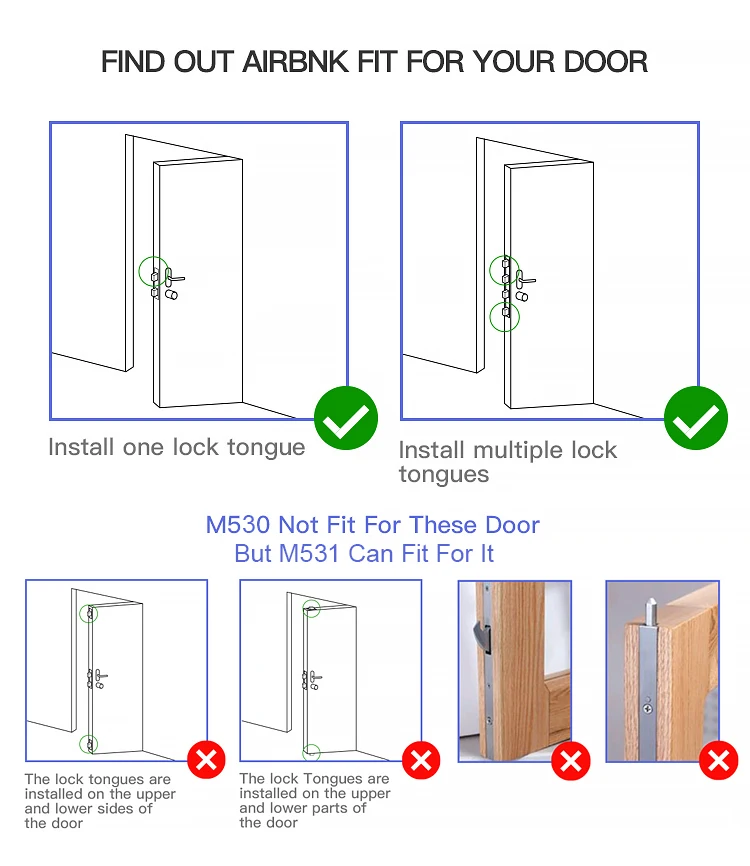 FIND OUT AIRBNK FIT FOR YOUR DOOR

Install one lock tongue

Install multiple lock tongues

M530 Not Fit For These Door
But M531 Can Fit For It

The lock tongues are installed on the upper and lower sides of the door

The lock Tongues are installed on the upper and lower parts of the door