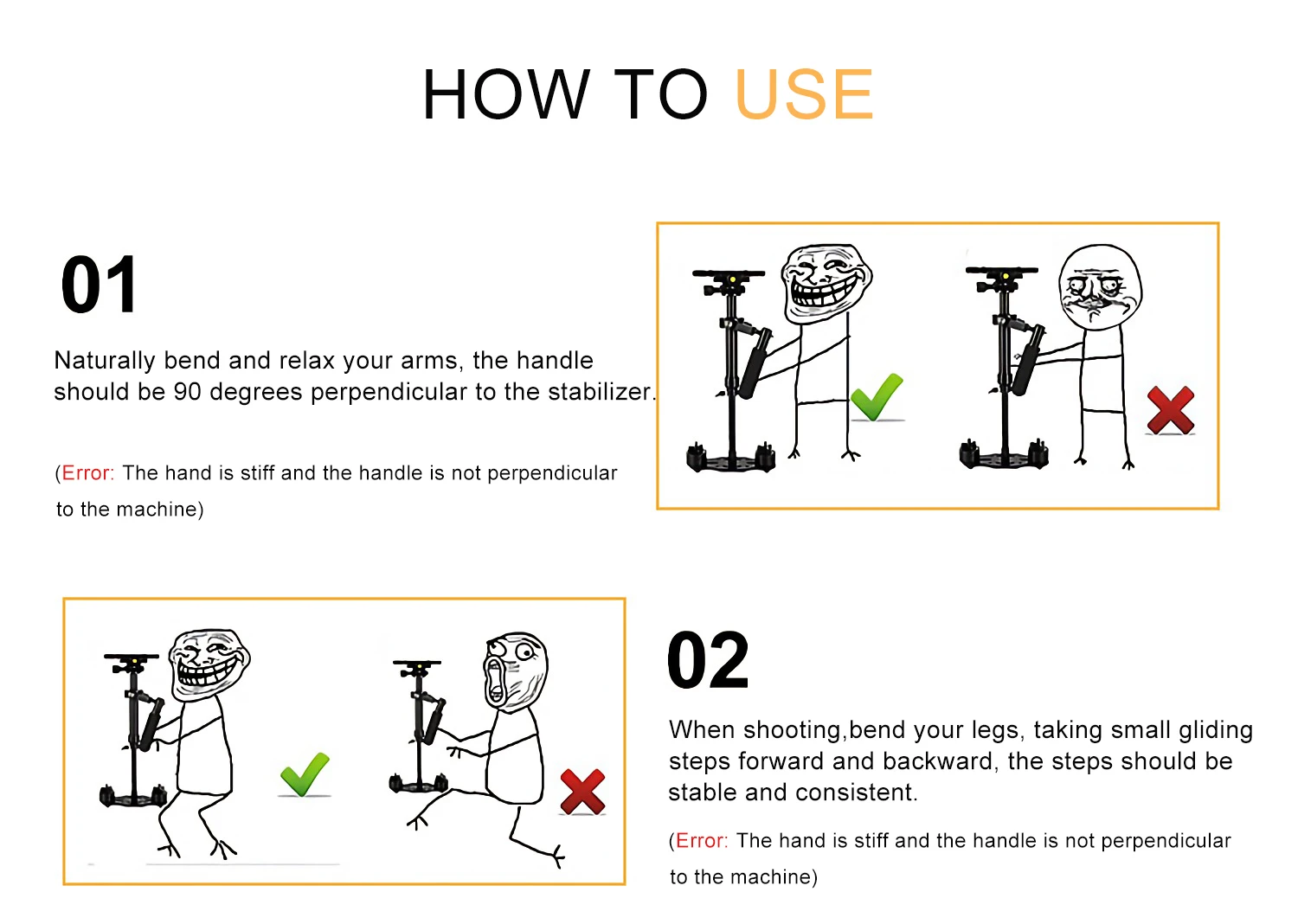 HOW TO USE

01

Naturally bend and relax your arms, the handle should be 90 degrees perpendicular to the stabilizer.

(Error: The hand is stiff and the handle is not perpendicular to the machine)

02

When shooting,bend your legs, taking small gliding steps forward and backward, the steps should be stable and consistent.

(Error: The hand is stiff and the handle is not perpendicular to the machine)