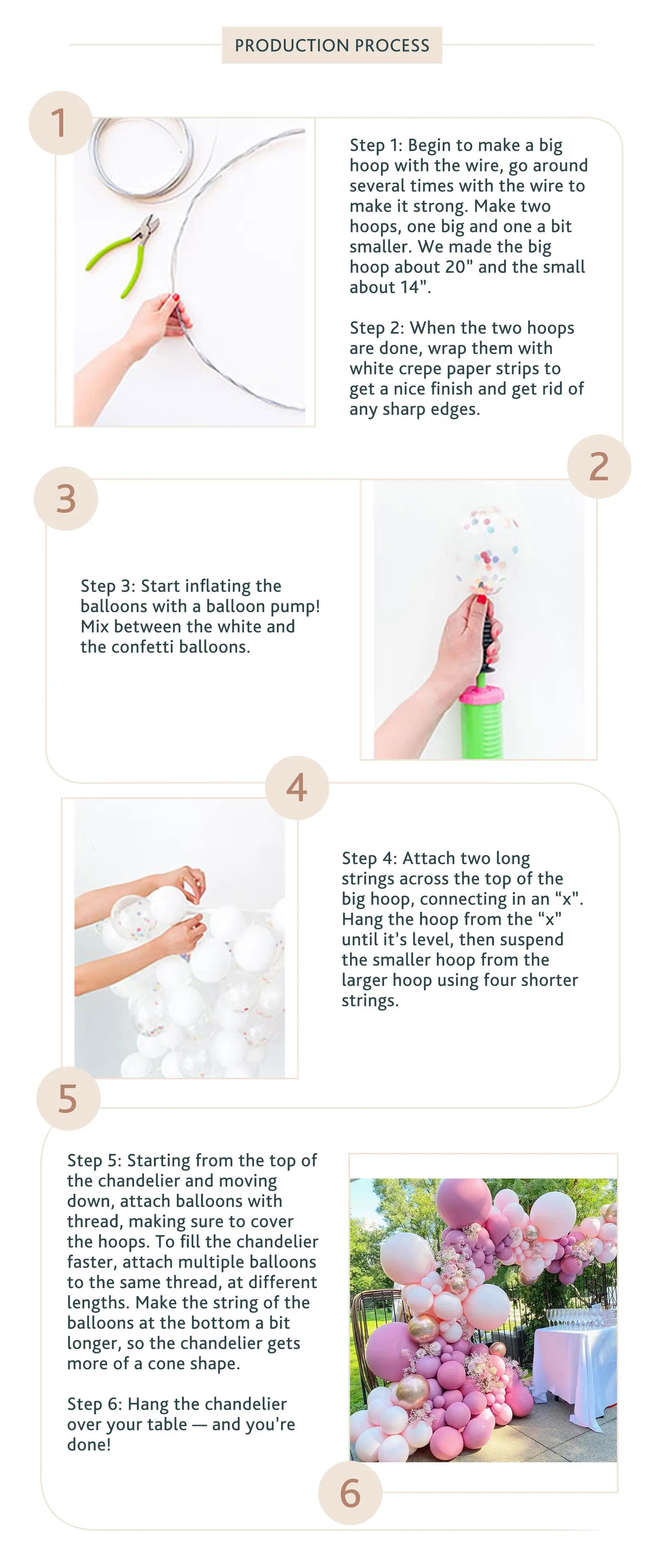 PRODUCTION PROCESS

1

Step 1: Begin to make a big hoop with the wire, go around several times with the wire to make it strong. Make two hoops, one big and one a bit smaller. We made the big hoop about 20" and the small about 14".

Step 2: When the two hoops are done, wrap them with white crepe paper strips to get a nice finish and get rid of any sharp edges.

2

3

Step 3: Start inflating the balloons with a balloon pump! Mix between the white and the confetti balloons.

4

Step 4: Attach two long strings across the top of the big hoop, connecting in an “x”. Hang the hoop from the “x” until it's level, then suspend the smaller hoop from the larger hoop using four shorter strings.

5

Step 5: Starting from the top of the chandelier and moving down, attach balloons with thread, making sure to cover the hoops. To fill the chandelier faster, attach multiple balloons to the same thread, at different lengths. Make the string of the balloons at the bottom a bit longer, so the chandelier gets more of a cone shape.

Step 6: Hang the chandelier over your table — and you're done!

6