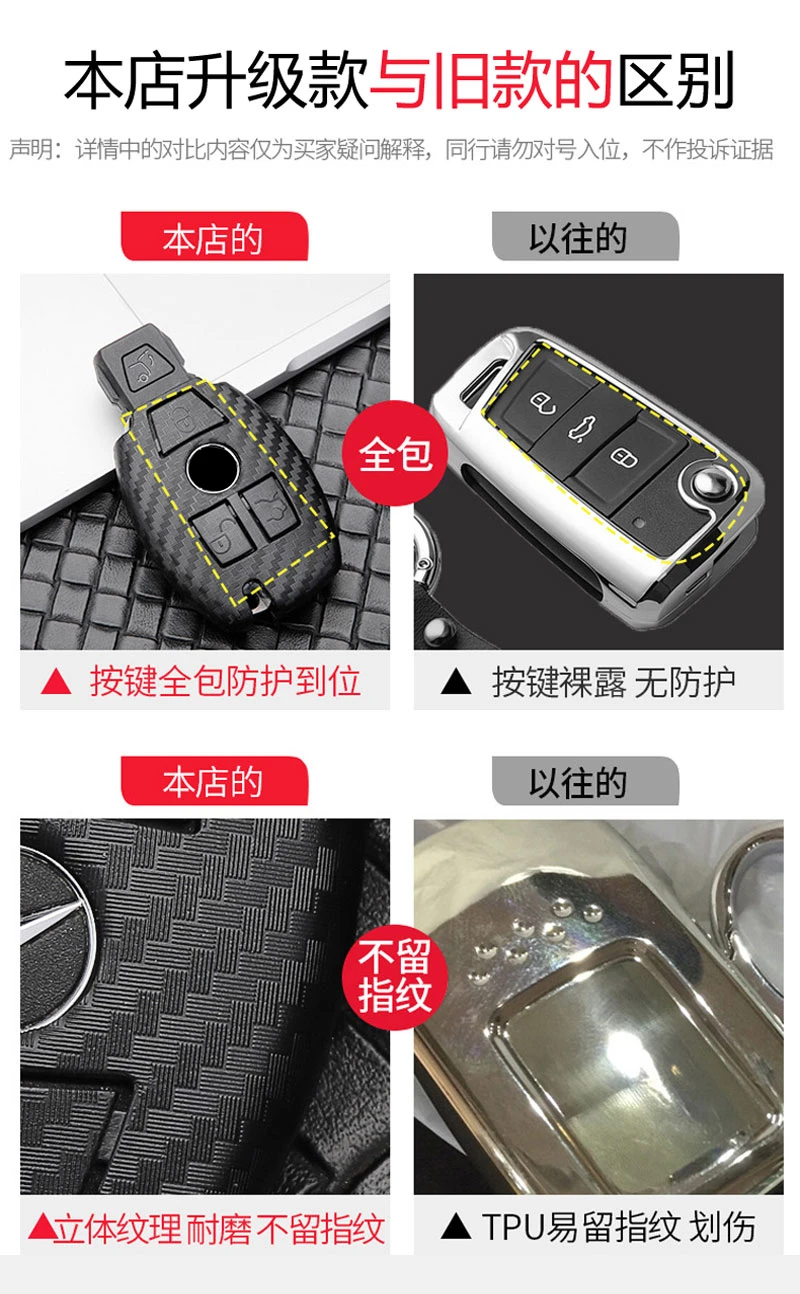 本店升级款与旧款的区别

声明：详情中的对比内容仅为买家疑问解释，同行请勿对号入位，不作投诉证据

本店的

以往的

全包

▲ 按键全包防护到位

▲ 按键裸露 无防护

本店的

以往的

不留指纹

▲立体纹理 耐磨 不留指纹

▲ TPU易留指纹 划伤