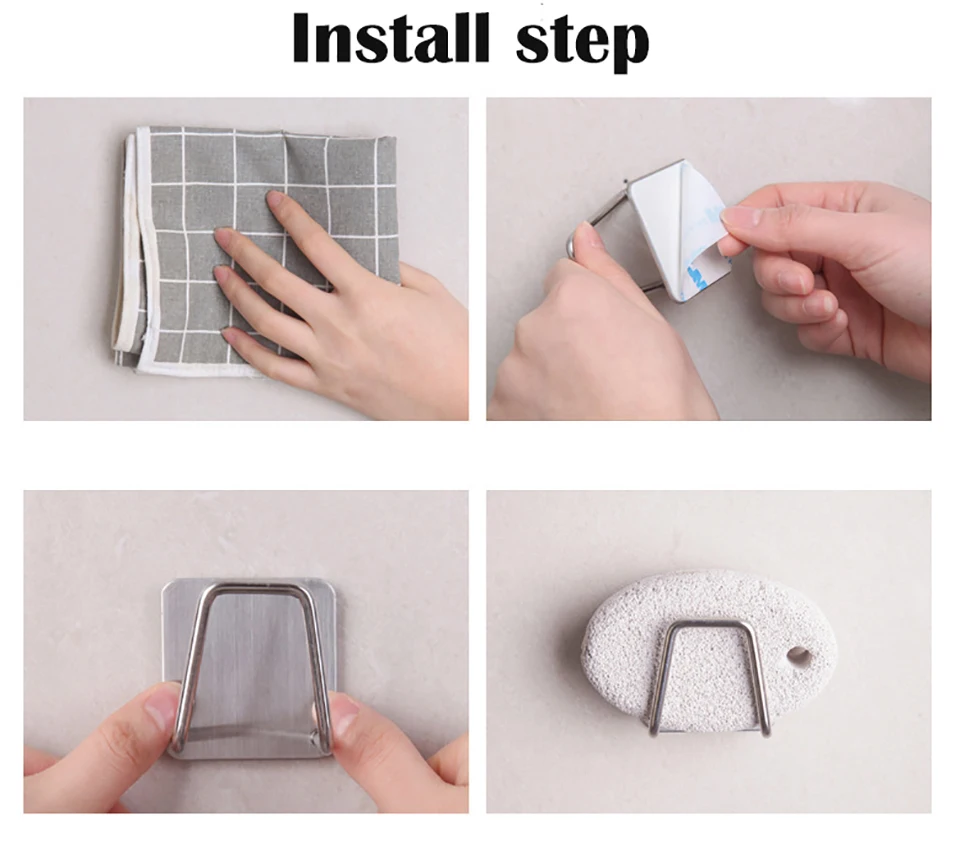 Install step